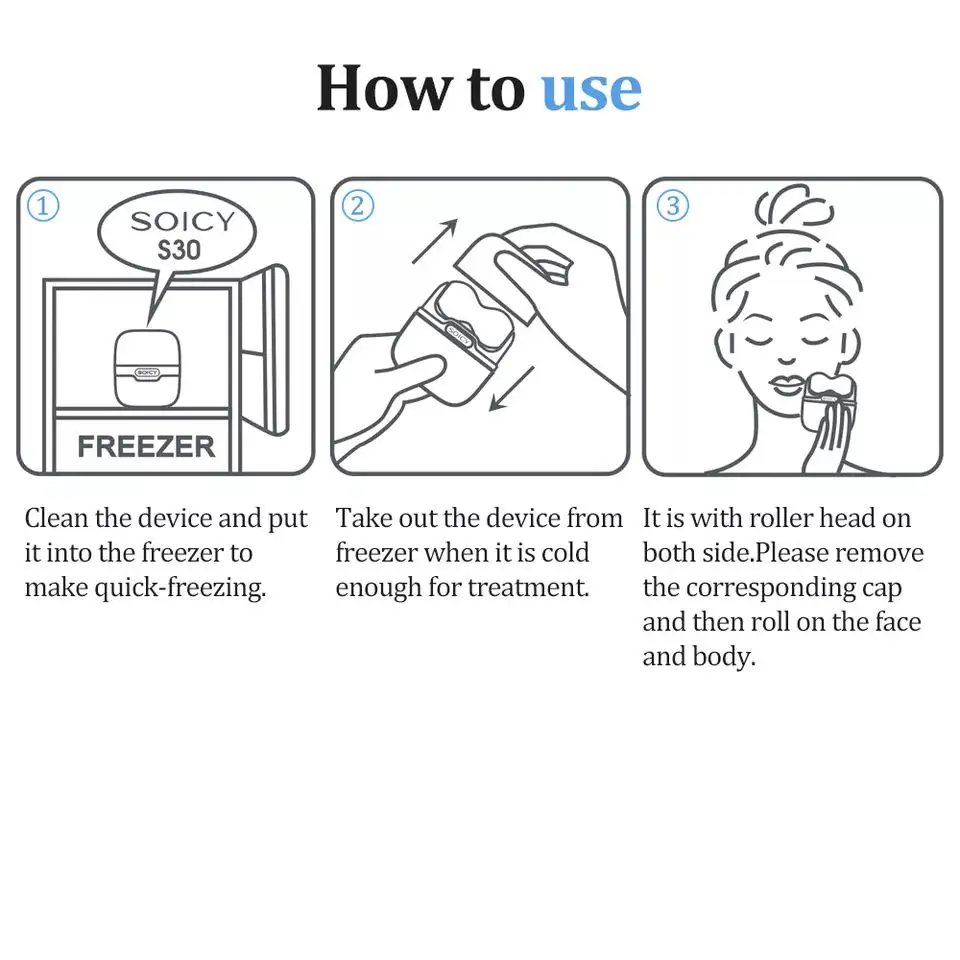 How to use

①

SOICY
S30

SOICY

FREEZER

Clean the device and put it into the freezer to make quick-freezing.

②

SOICY

Take out the device from freezer when it is cold enough for treatment.

③

It is with roller head on both side.Please remove the corresponding cap and then roll on the face and body.