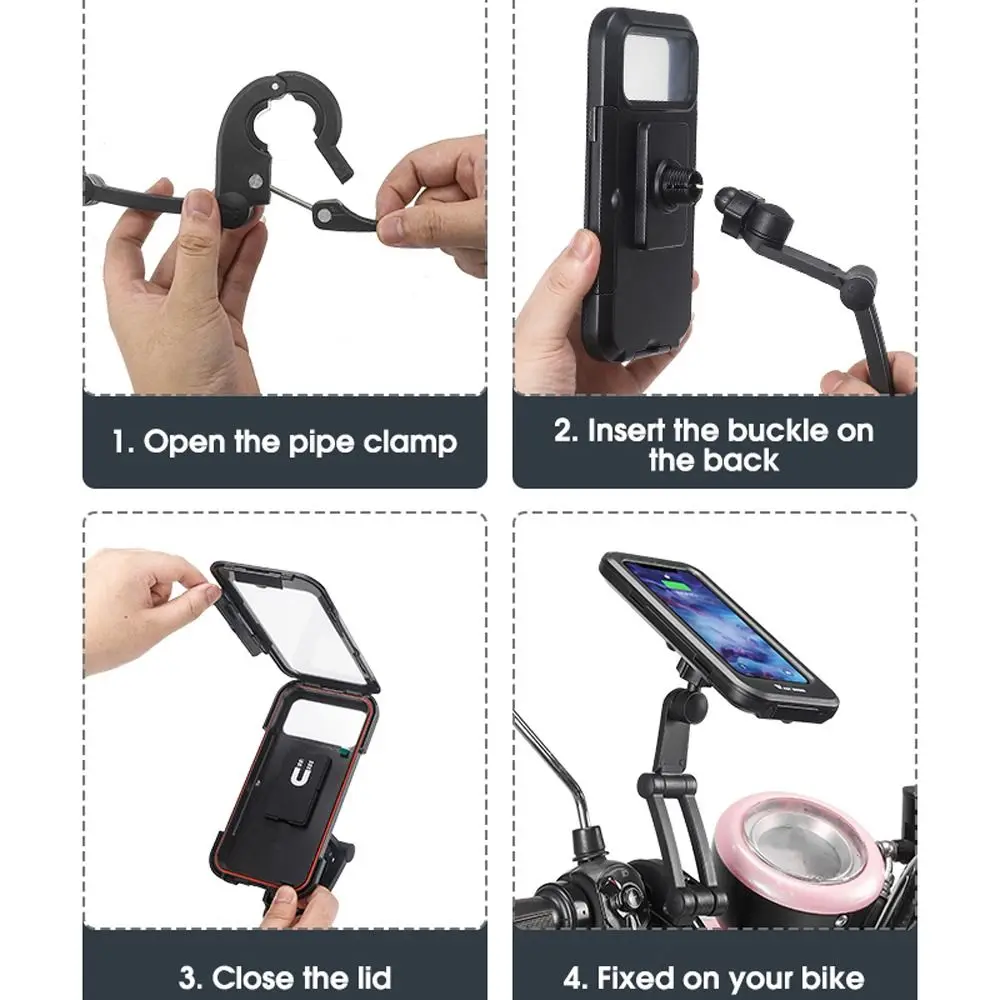 1. Open the pipe clamp

2. Insert the buckle on the back

3. Close the lid

4. Fixed on your bike