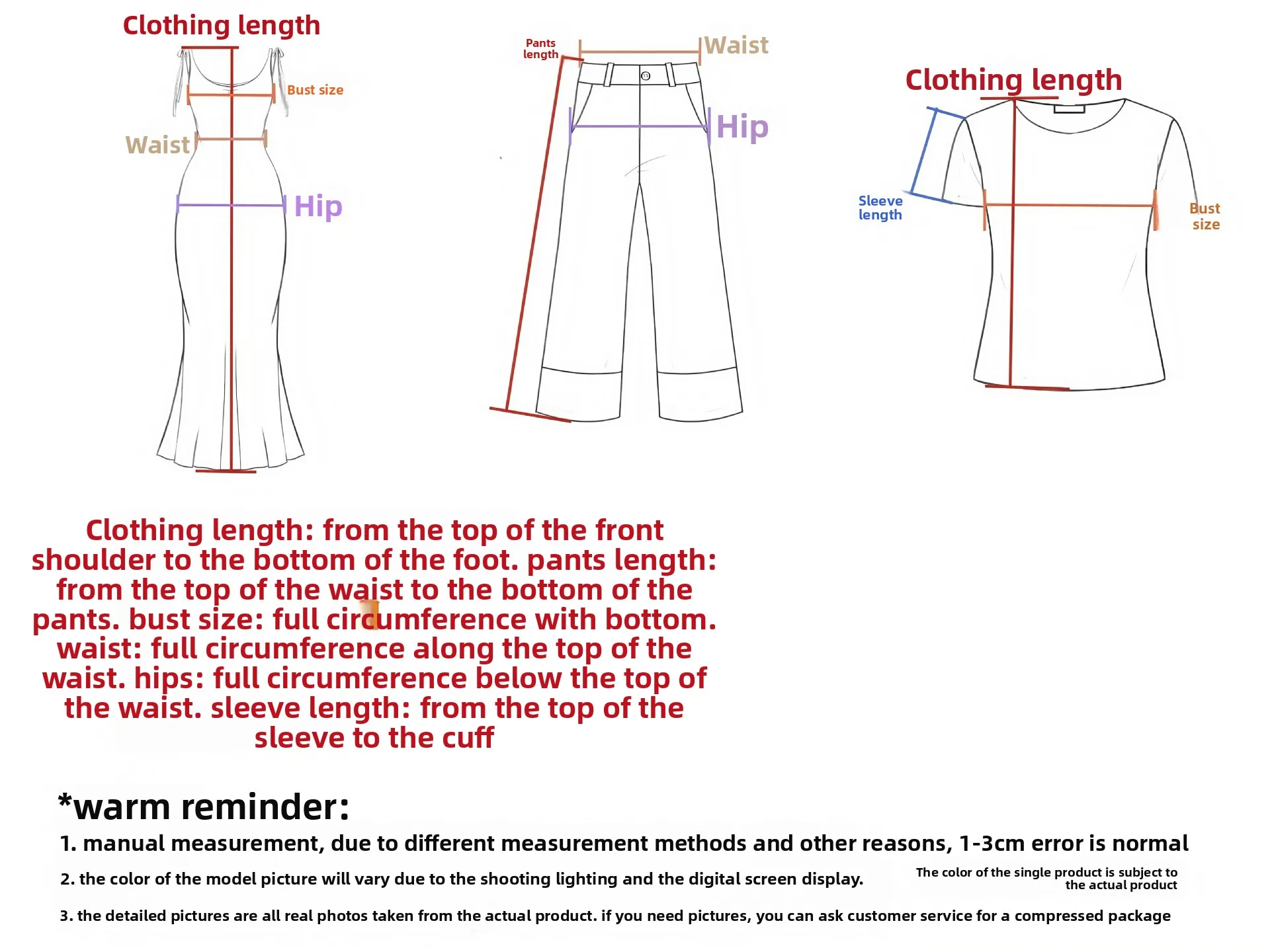 Clothing length

Bust size

Waist

Hip

Pants length

Waist

Hip

Clothing length

Sleeve length

Bust size

Clothing length: from the top of the front shoulder to the bottom of the foot. pants length: from the top of the waist to the bottom of the pants. bust size: full circumference with bottom. waist: full circumference along the top of the waist. hips: full circumference below the top of the waist. sleeve length: from the top of the sleeve to the cuff

*warm reminder:

1. manual measurement, due to different measurement methods and other reasons, 1-3cm error is normal

2. the color of the model picture will vary due to the shooting lighting and the digital screen display.

The color of the single product is subject to the actual product

3. the detailed pictures are all real photos taken from the actual product. if you need pictures, you can ask customer service for a compressed package