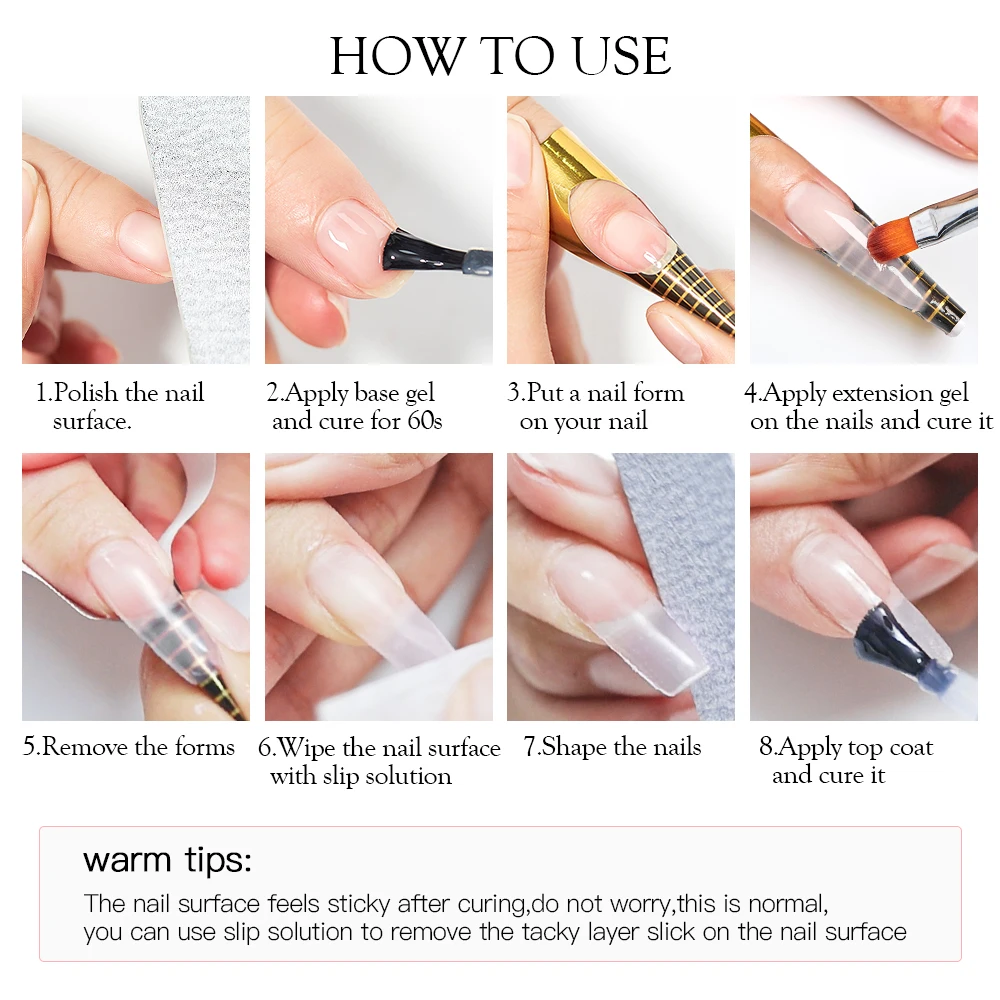 HOW TO USE

1.Polish the nail surface.

2.Apply base gel and cure for 60s

3.Put a nail form on your nail

4.Apply extension gel on the nails and cure it

5.Remove the forms

6.Wipe the nail surface with slip solution

7.Shape the nails

8.Apply top coat and cure it

warm tips:

The nail surface feels sticky after curing,do not worry,this is normal, you can use slip solution to remove the tacky layer slick on the nail surface