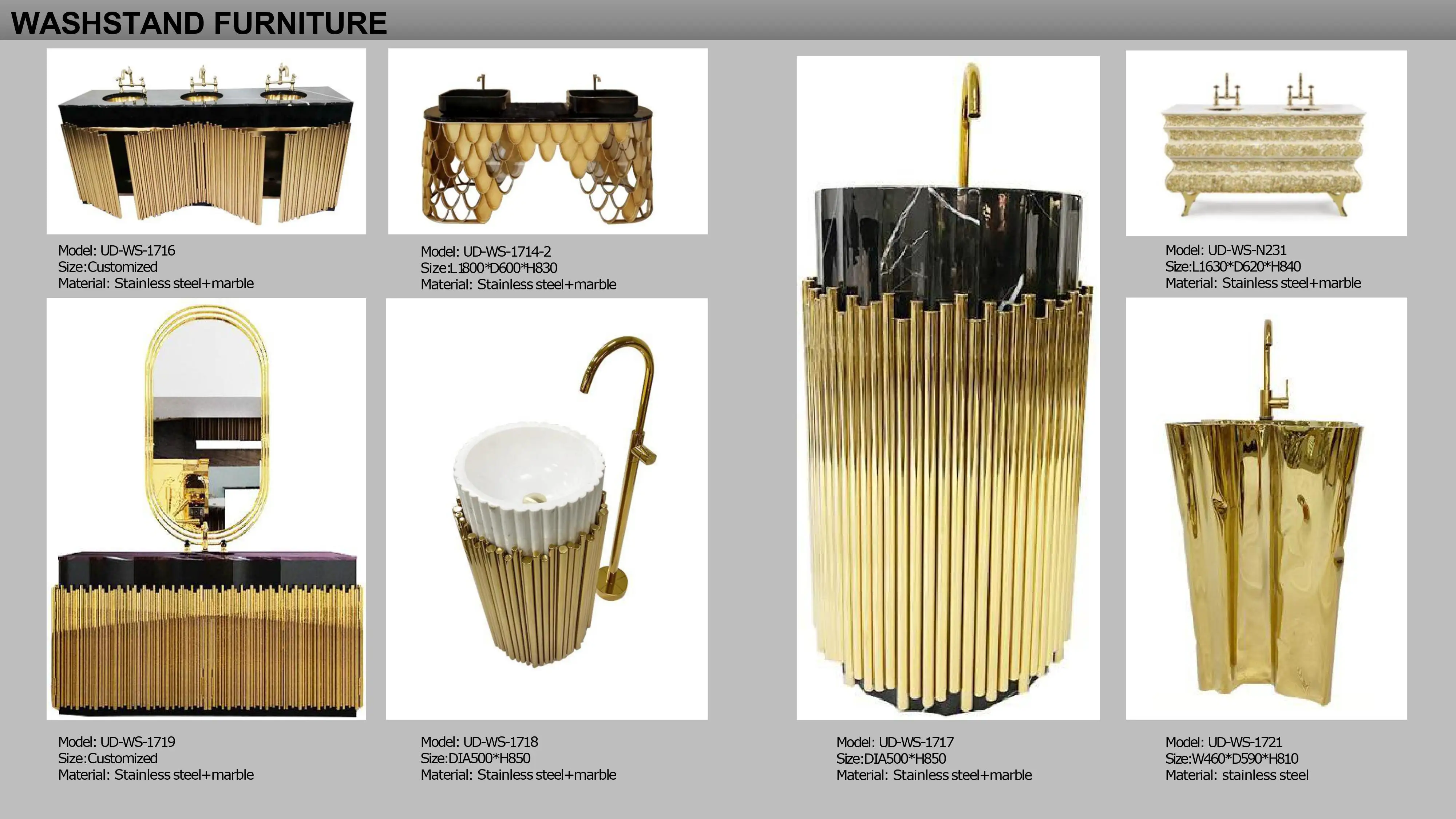 WASHSTAND FURNITURE

Model: UD-WS-1716
Size:Customized
Material: Stainless steel+marble

Model: UD-WS-1714-2
Size:L1800*D600*H830
Material: Stainless steel+marble

Model: UD-WS-N231
Size:L1630*D620*H840
Material: Stainless steel+marble

Model: UD-WS-1719
Size:Customized
Material: Stainless steel+marble

Model: UD-WS-1718
Size:DIA500*H850
Material: Stainless steel+marble

Model: UD-WS-1717
Size:DIA500*H850
Material: Stainless steel+marble

Model: UD-WS-1721
Size:W460*D590*H810
Material: stainless steel