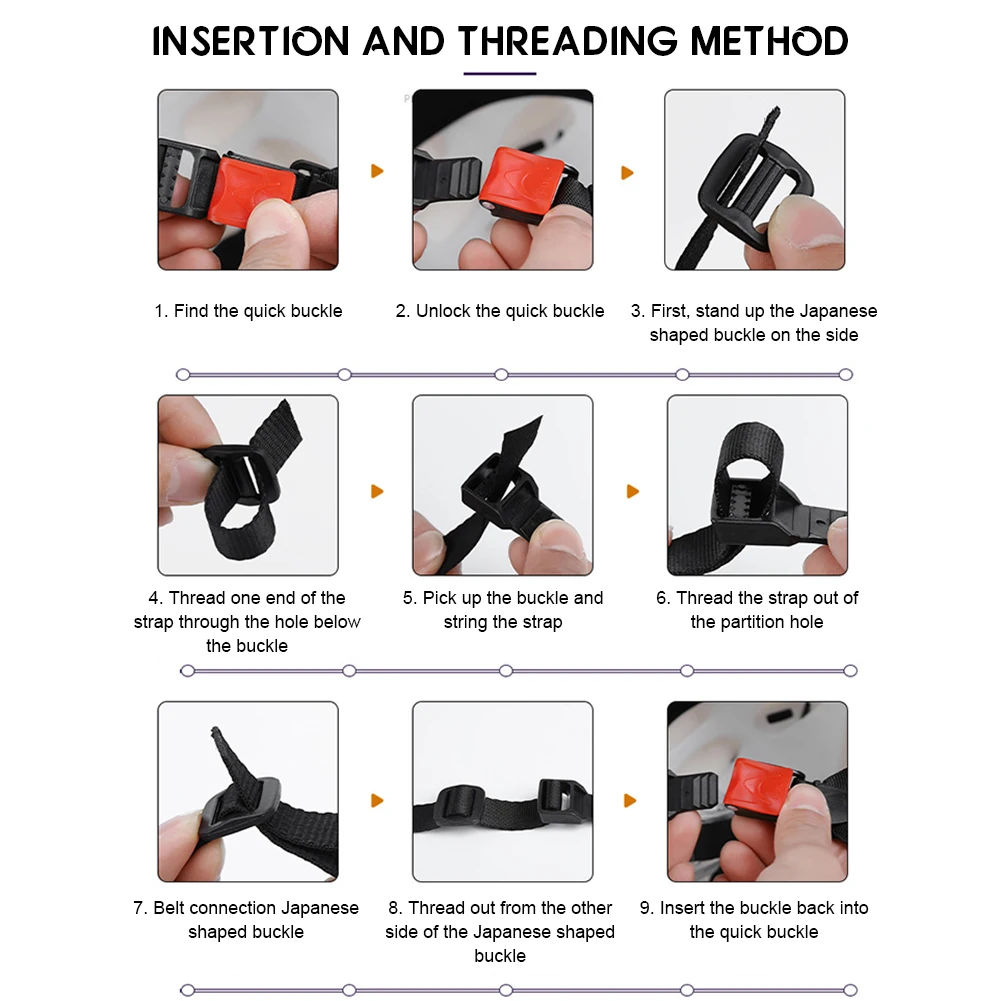 INSERTION AND THREADING METHOD

1. Find the quick buckle

2. Unlock the quick buckle

3. First, stand up the Japanese shaped buckle on the side

4. Thread one end of the strap through the hole below the buckle

5. Pick up the buckle and string the strap

6. Thread the strap out of the partition hole

7. Belt connection Japanese shaped buckle

8. Thread out from the other side of the Japanese shaped buckle

9. Insert the buckle back into the quick buckle