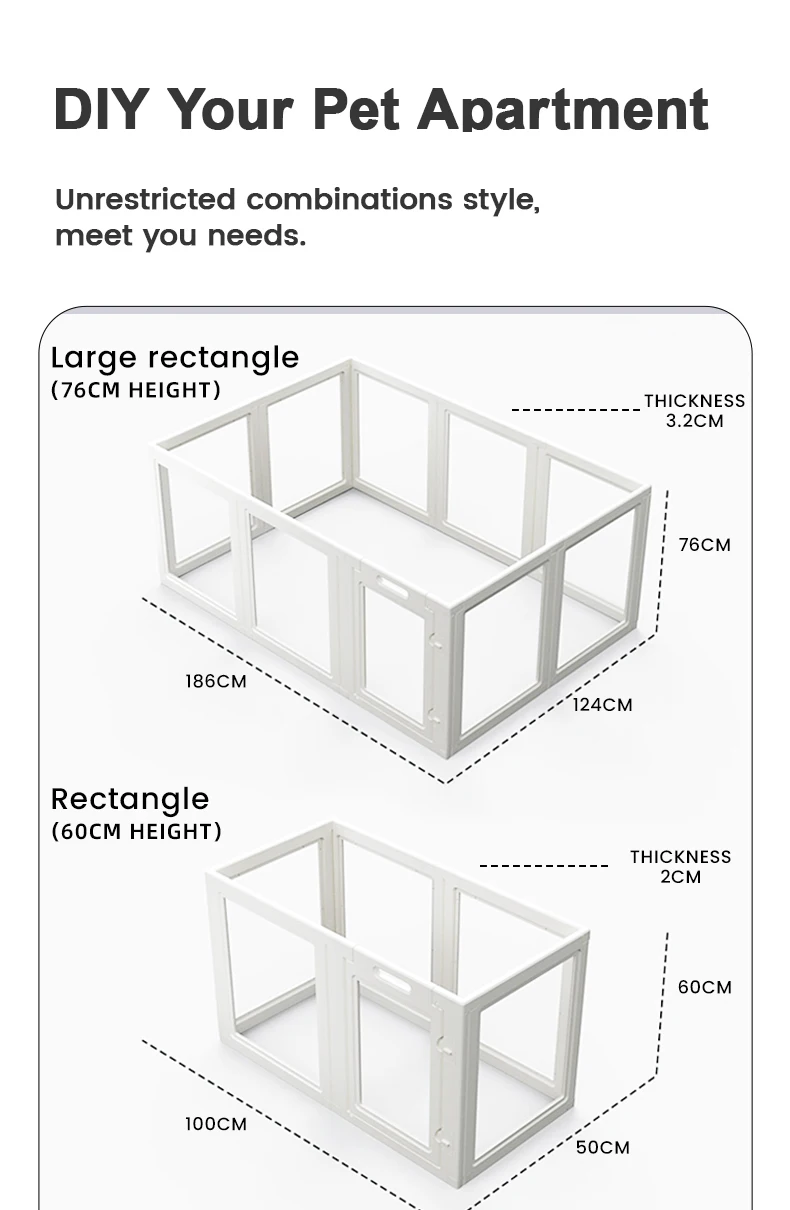 DIY Your Pet Apartment

Unrestricted combinations style, meet you needs.

Large rectangle
(76CM HEIGHT)

THICKNESS
3.2CM

76CM

186CM

124CM

Rectangle
(60CM HEIGHT)

THICKNESS
2CM

60CM

100CM

50CM