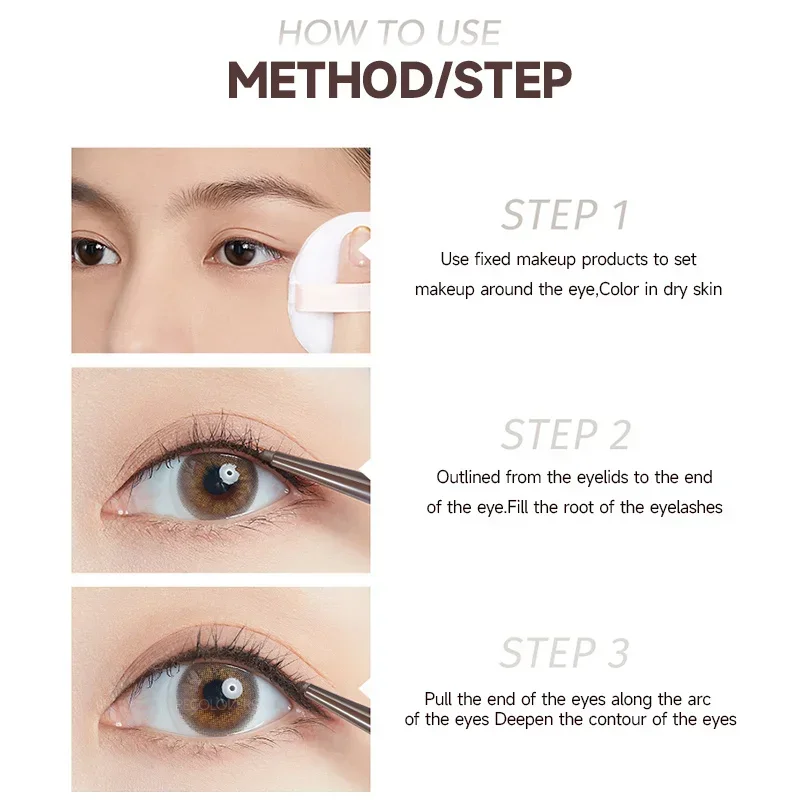 HOW TO USE
METHOD/STEP

STEP 1
Use fixed makeup products to set makeup around the eye,Color in dry skin

STEP 2
Outlined from the eyelids to the end of the eye.Fill the root of the eyelashes

STEP 3
Pull the end of the eyes along the arc of the eyes Deepen the contour of the eyes