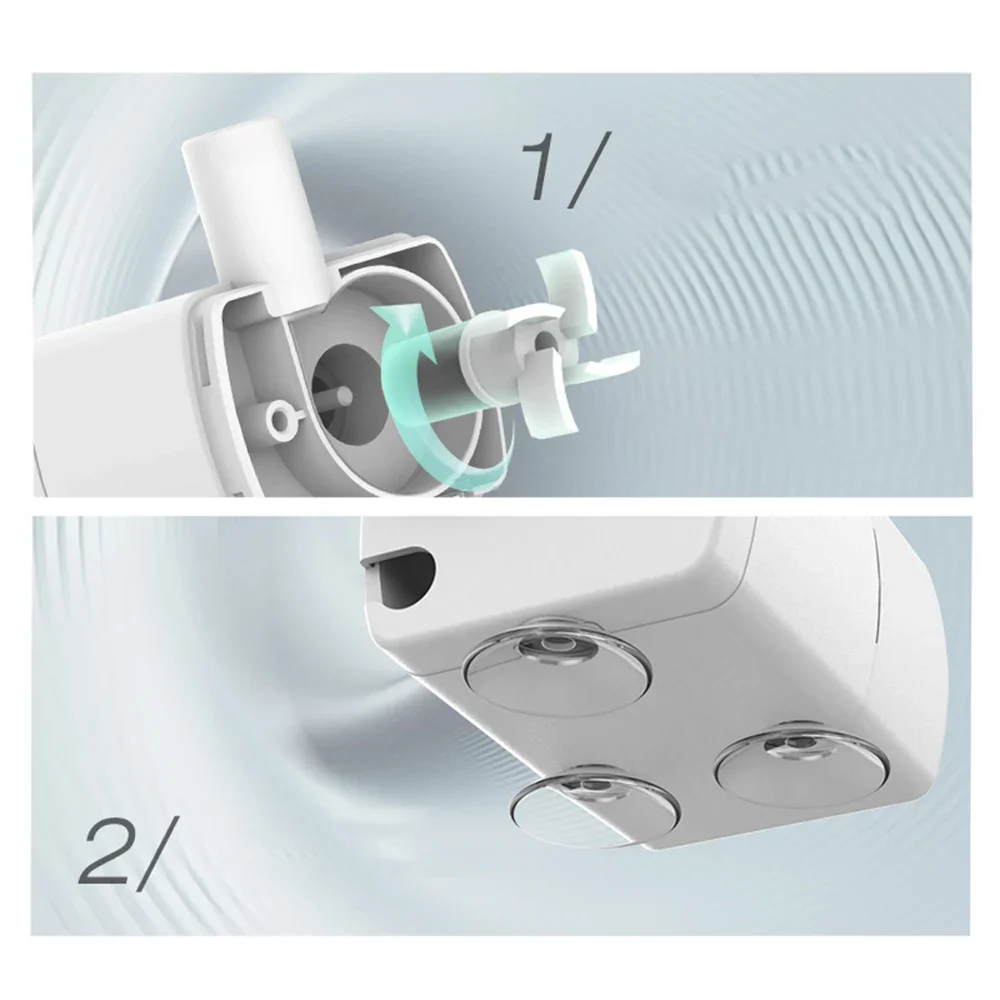 1/

2/