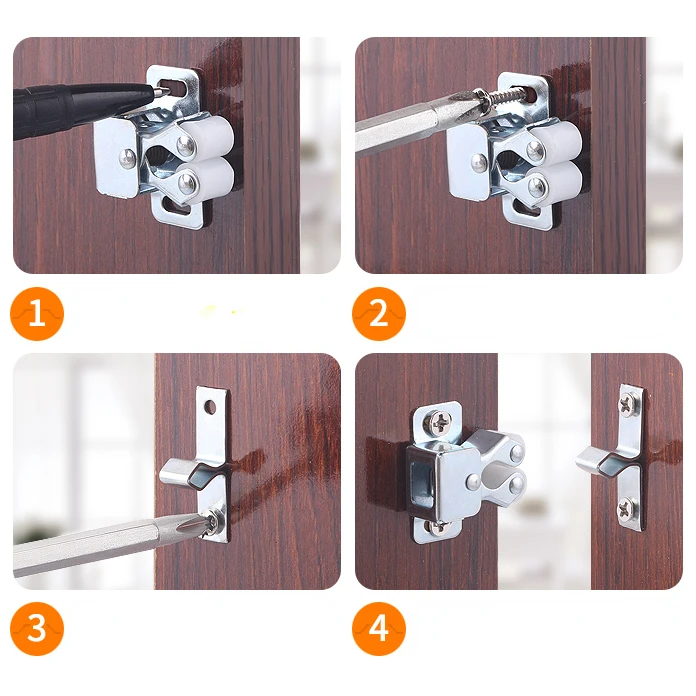 1

2

3

4