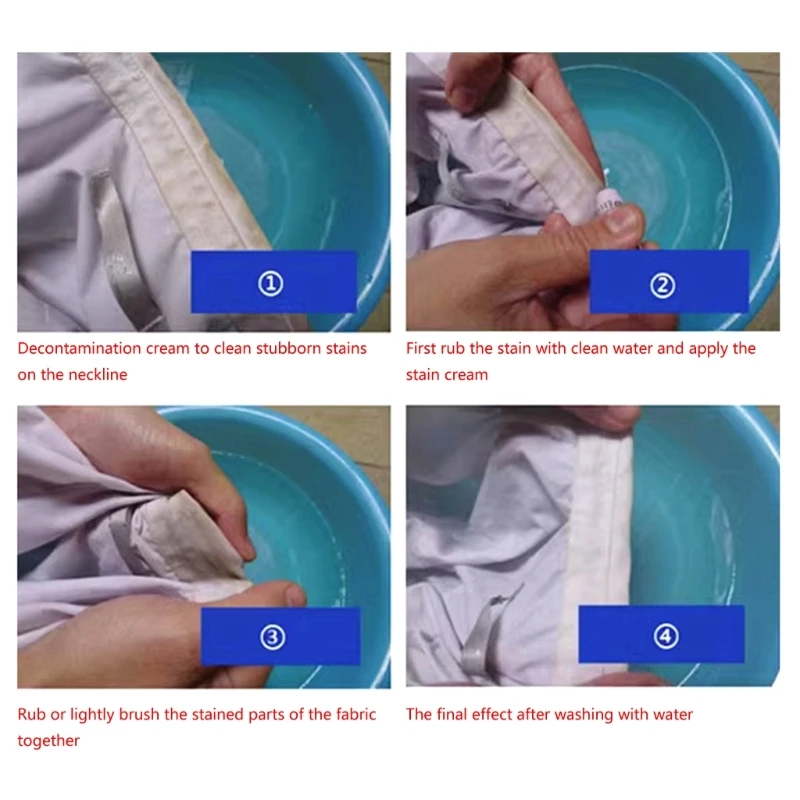 ①

Decontamination cream to clean stubborn stains on the neckline

②

First rub the stain with clean water and apply the stain cream

③

Rub or lightly brush the stained parts of the fabric together

④

The final effect after washing with water