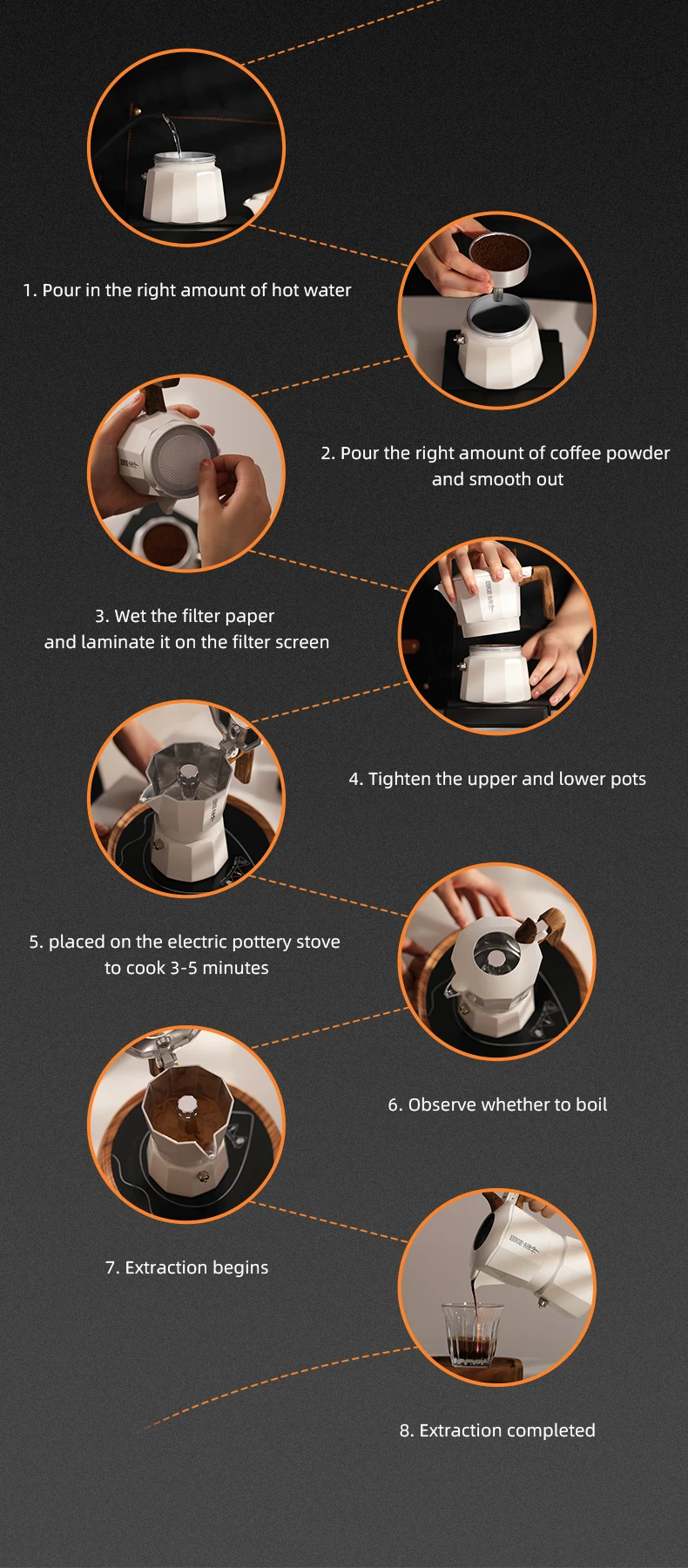 1. Pour in the right amount of hot water

2. Pour the right amount of coffee powder and smooth out

3. Wet the filter paper and laminate it on the filter screen

4. Tighten the upper and lower pots

5. placed on the electric pottery stove to cook 3-5 minutes

6. Observe whether to boil

7. Extraction begins

8. Extraction completed