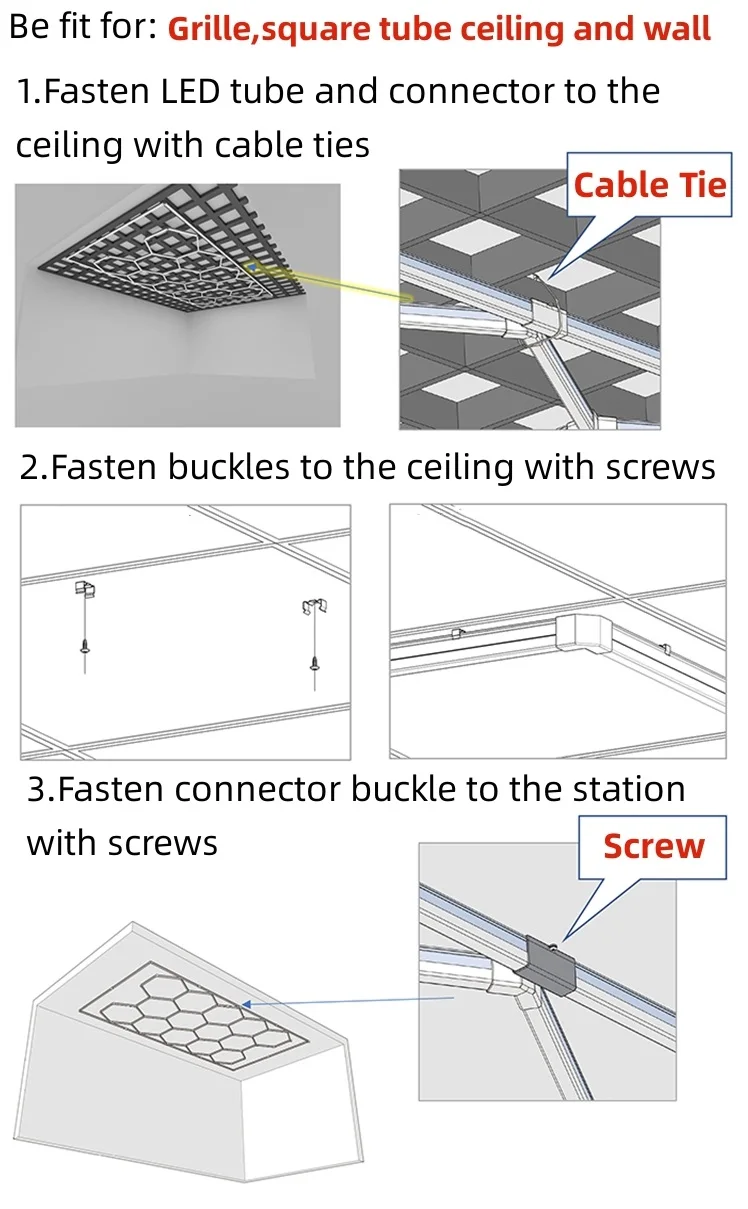 Be fit for: Grille,square tube ceiling and wall

1.Fasten LED tube and connector to the ceiling with cable ties

Cable Tie

2.Fasten buckles to the ceiling with screws

3.Fasten connector buckle to the station with screws

Screw