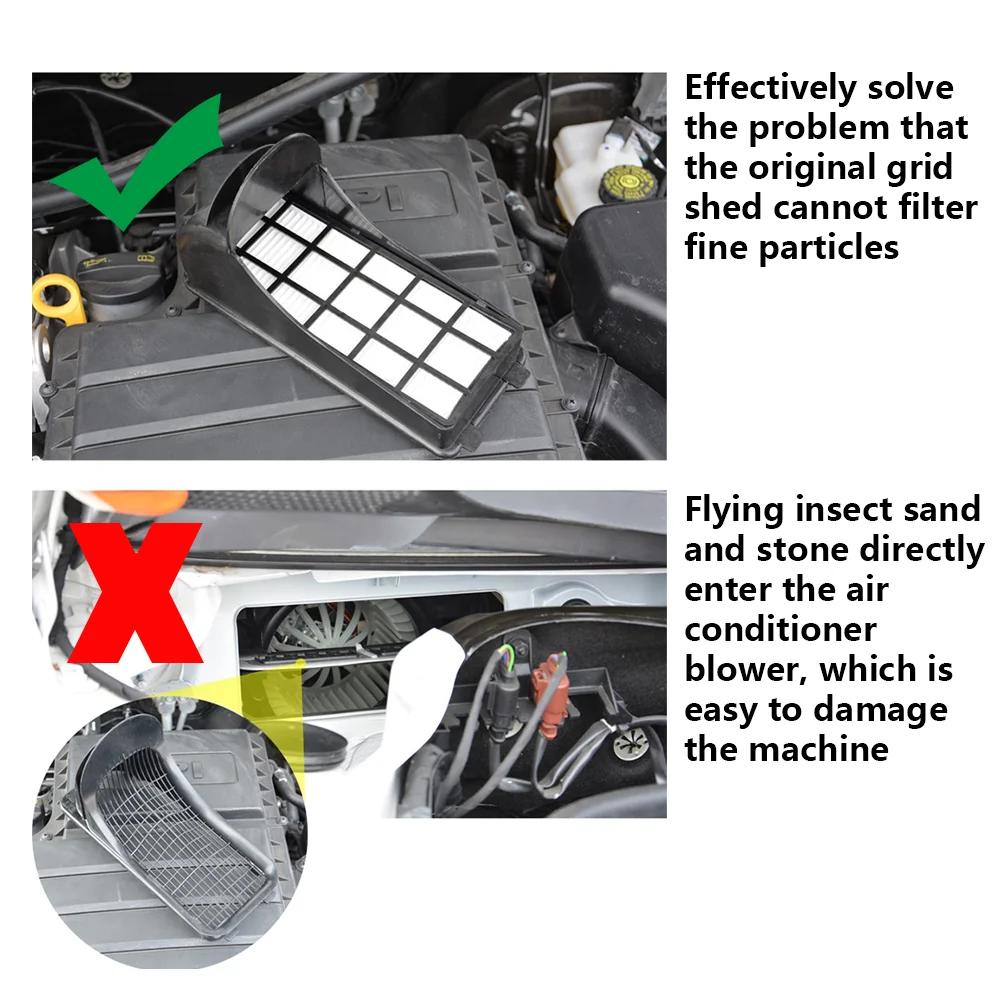 Effectively solve the problem that the original grid shed cannot filter fine particles

Flying insect sand and stone directly enter the air conditioner blower, which is easy to damage the machine