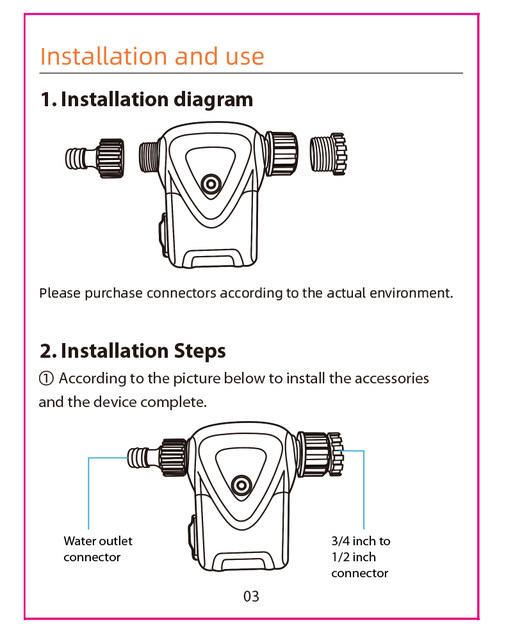 Installation and use

1. Installation diagram

Please purchase connectors according to the actual environment.

2. Installation Steps

① According to the picture below to install the accessories and the device complete.

Water outlet connector

3/4 inch to 1/2 inch connector

03