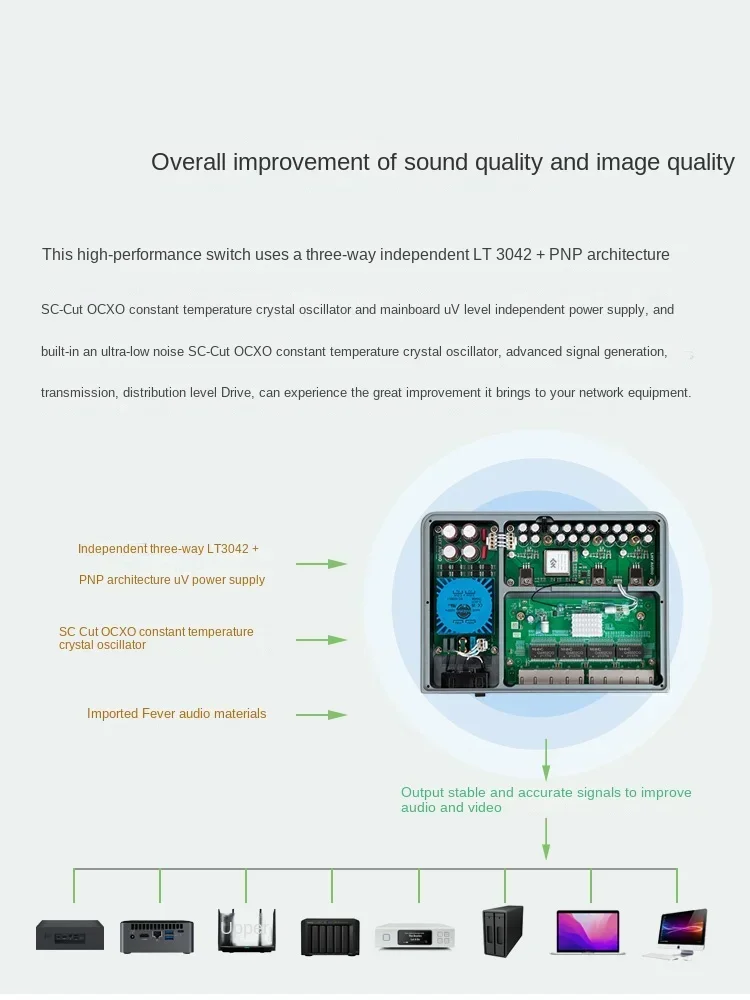 Overall improvement of sound quality and image quality

This high-performance switch uses a three-way independent LT 3042 + PNP architecture

SC-Cut OCXO constant temperature crystal oscillator and mainboard uV level independent power supply, and built-in an ultra-low noise SC-Cut OCXO constant temperature crystal oscillator, advanced signal generation, transmission, distribution level Drive, can experience the great improvement it brings to your network equipment.

Independent three-way LT3042 + PNP architecture uV power supply

SC Cut OCXO constant temperature crystal oscillator

Imported Fever audio materials

Output stable and accurate signals to improve audio and video

Upper