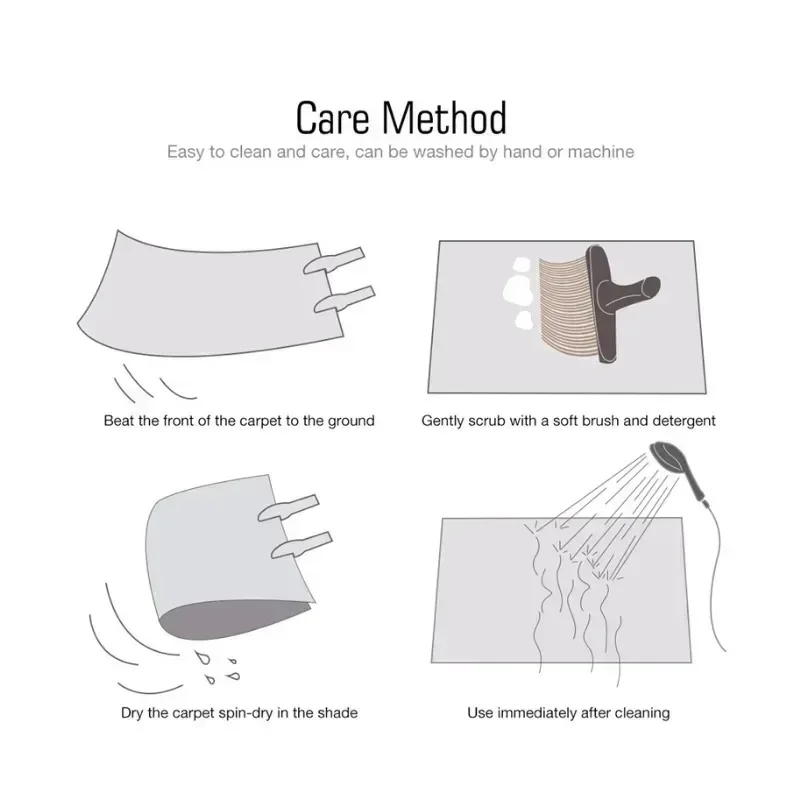 Care Method
Easy to clean and care, can be washed by hand or machine

Beat the front of the carpet to the ground

Gently scrub with a soft brush and detergent

Dry the carpet spin-dry in the shade

Use immediately after cleaning