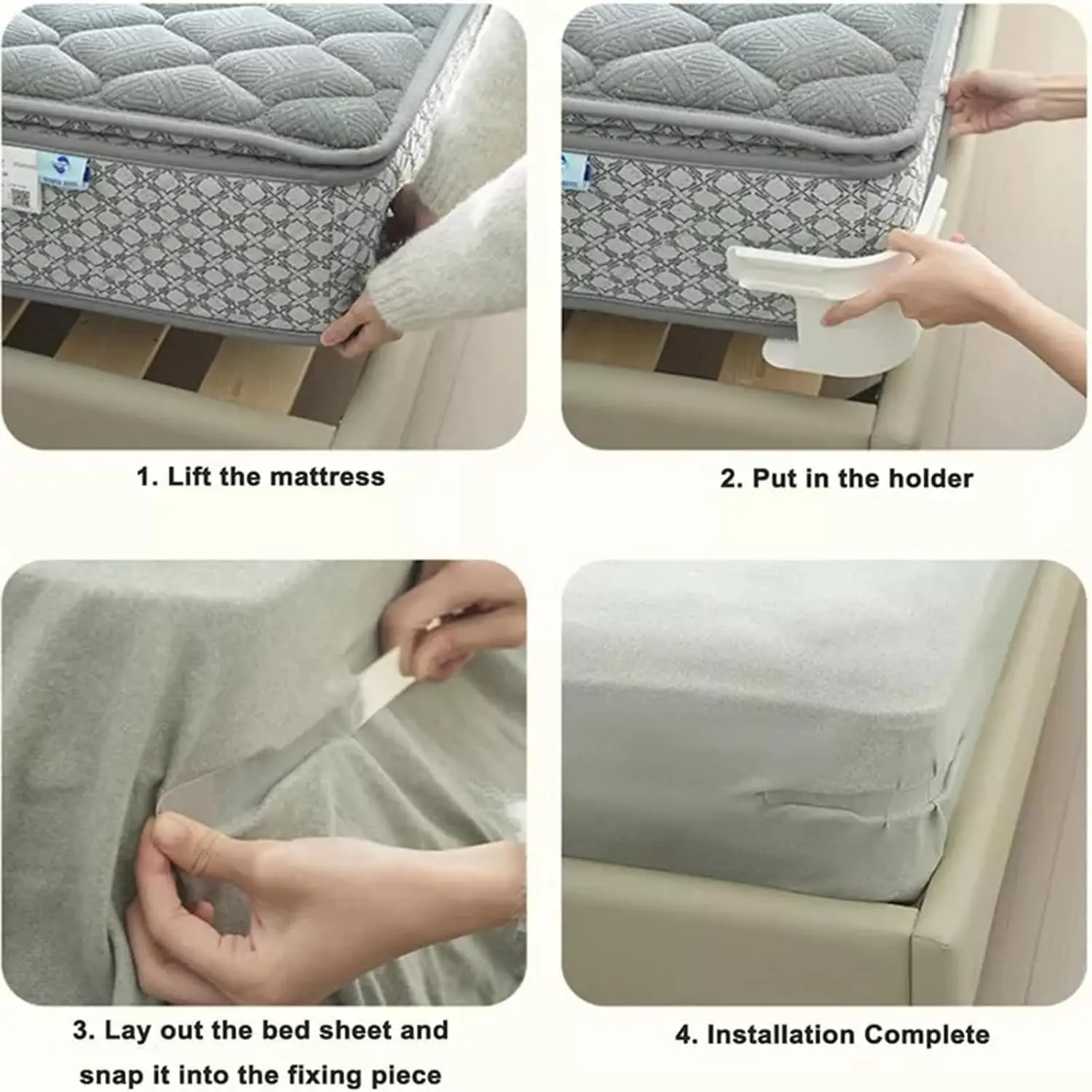 1. Lift the mattress

2. Put in the holder

3. Lay out the bed sheet and snap it into the fixing piece

4. Installation Complete