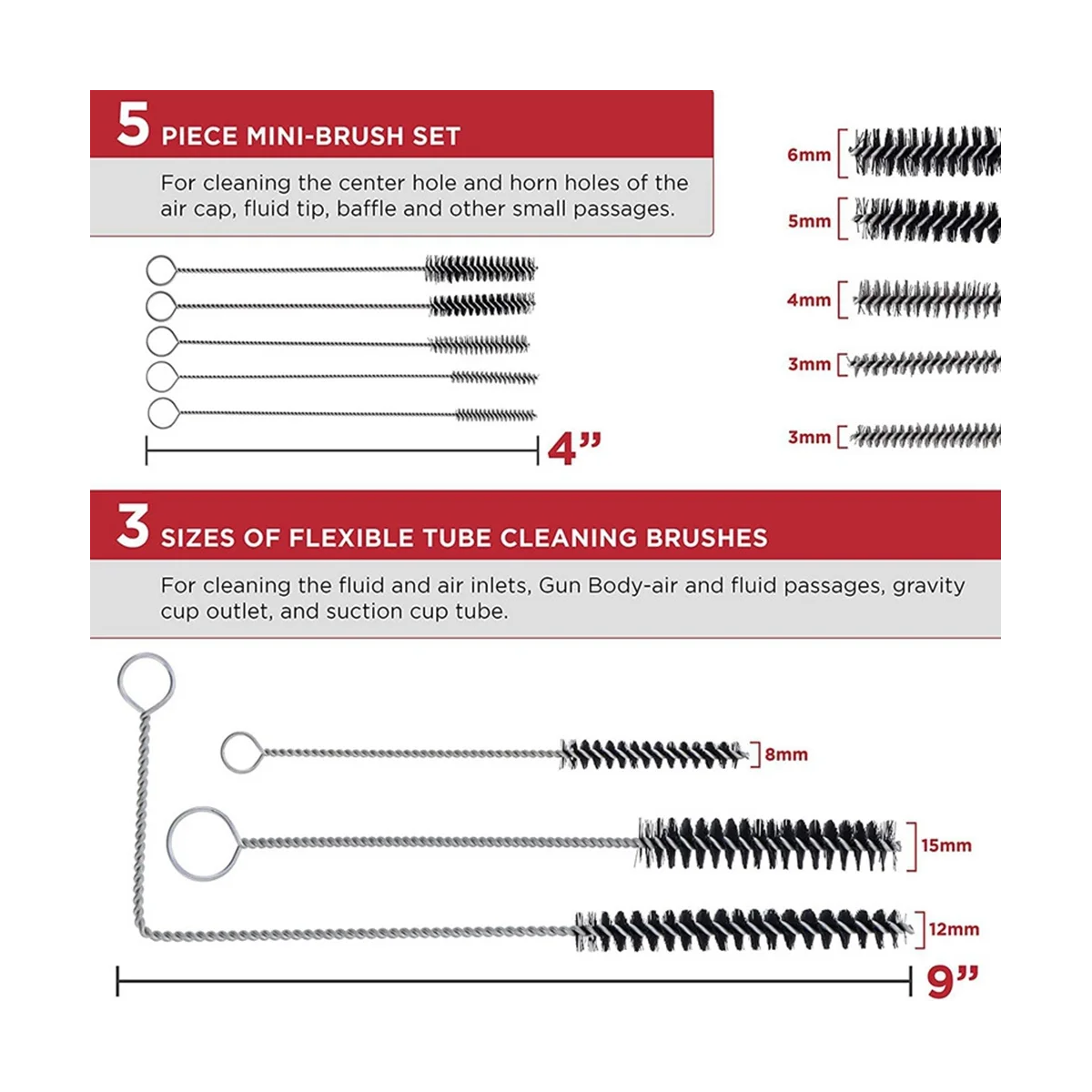 5 PIECE MINI-BRUSH SET

For cleaning the center hole and horn holes of the air cap, fluid tip, baffle and other small passages.

6mm

5mm

4mm

3mm

3mm

4”

3 SIZES OF FLEXIBLE TUBE CLEANING BRUSHES

For cleaning the fluid and air inlets, Gun Body-air and fluid passages, gravity cup outlet, and suction cup tube.

8mm

15mm

12mm

9”