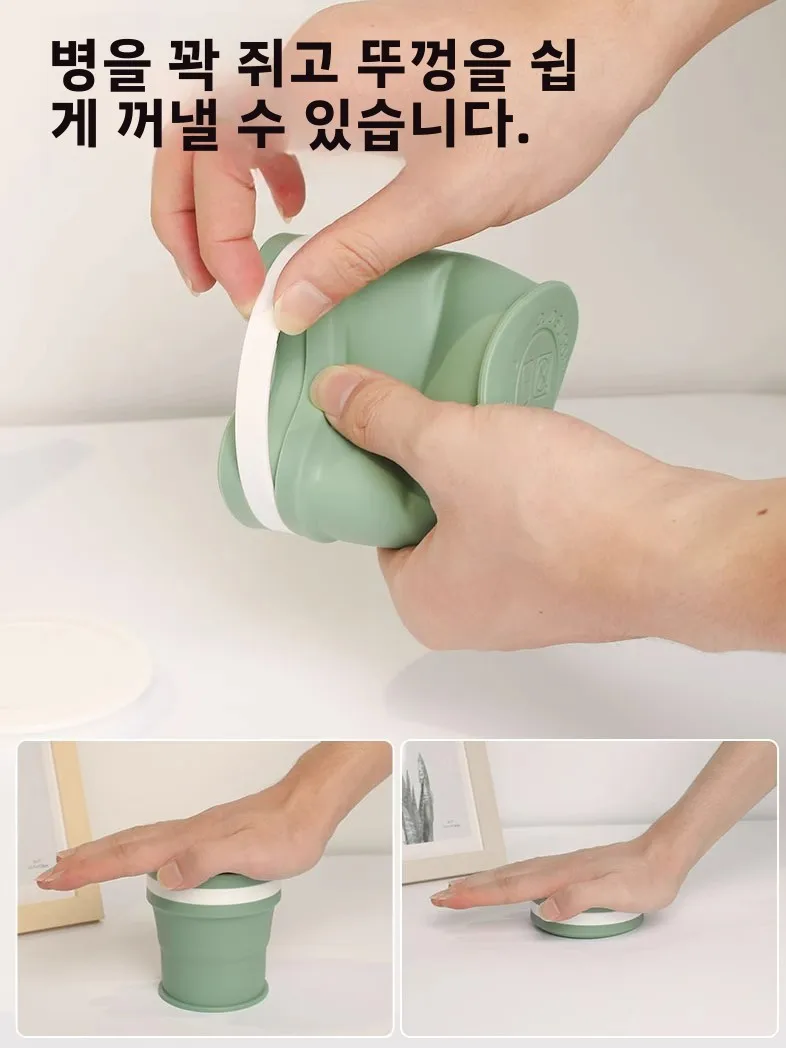 병을 꽉 쥐고 뚜껑을 쉽게 꺼낼 수 있습니다.