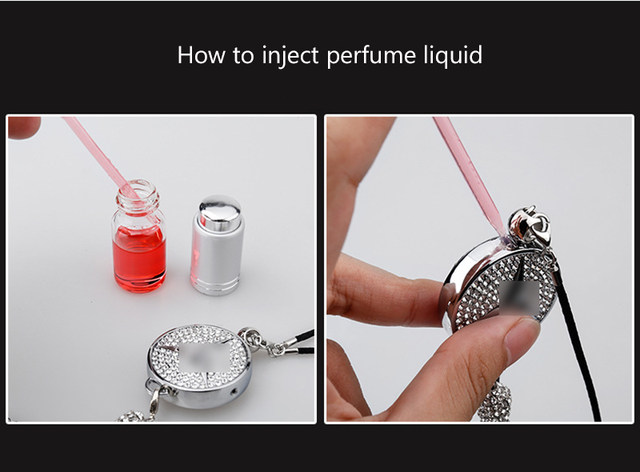 How to inject perfume liquid