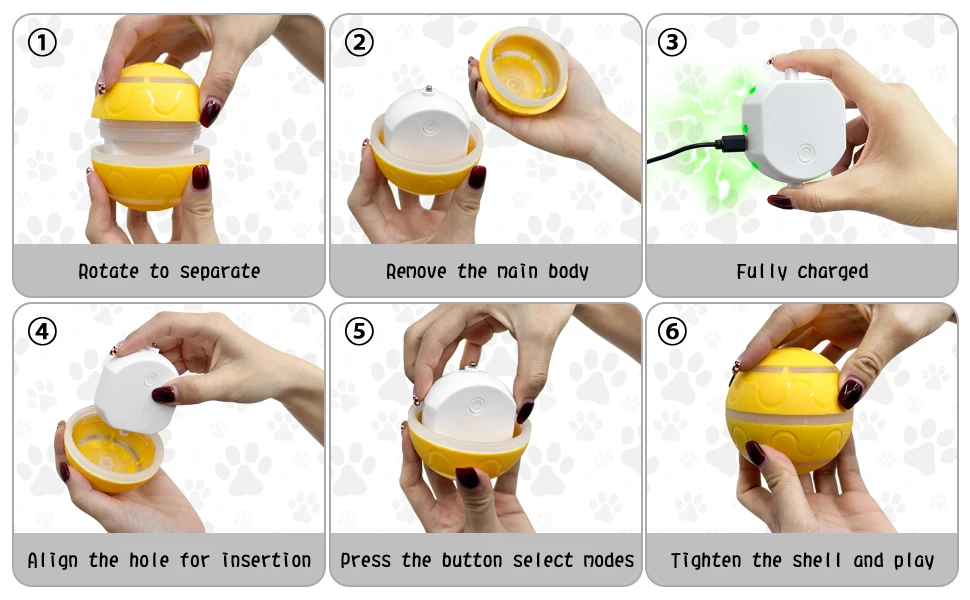 ①
Rotate to separate

②
Remove the main body

③
Fully charged

④
Align the hole for insertion

⑤
Press the button select modes

⑥
Tighten the shell and play