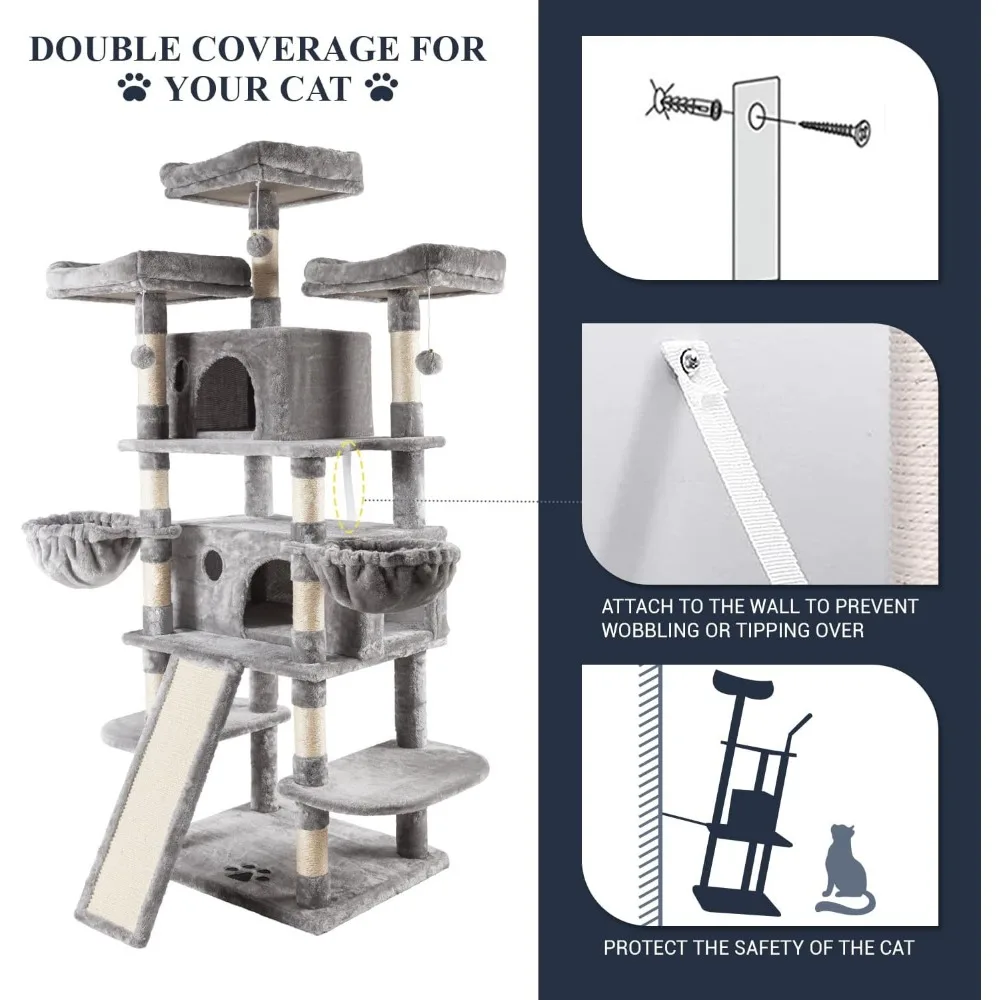 DOUBLE COVERAGE FOR YOUR CAT

ATTACH TO THE WALL TO PREVENT WOBBLING OR TIPPING OVER

PROTECT THE SAFETY OF THE CAT