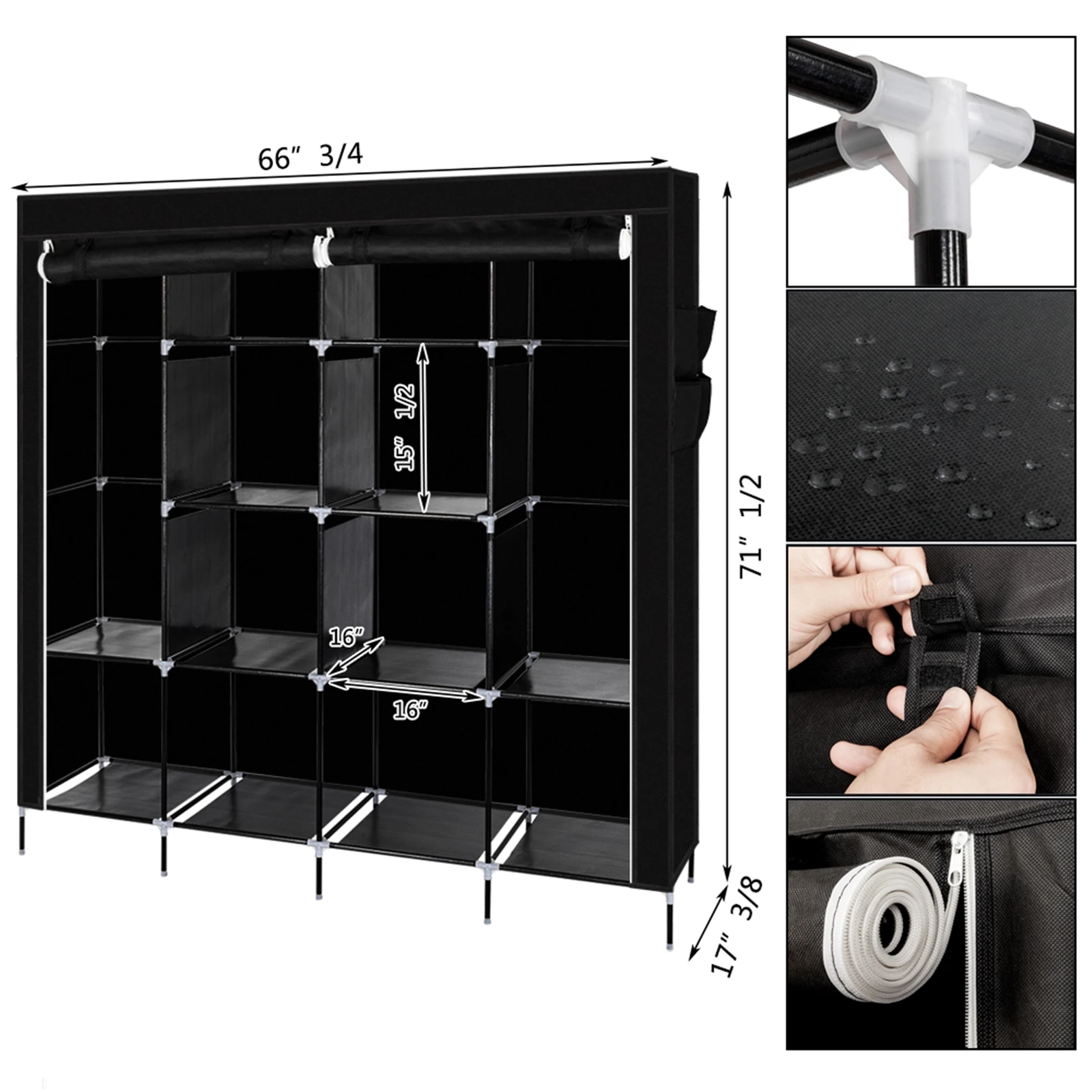 66" 3/4

15" 1/2

16"

16"

71" 1/2

17" 3/8