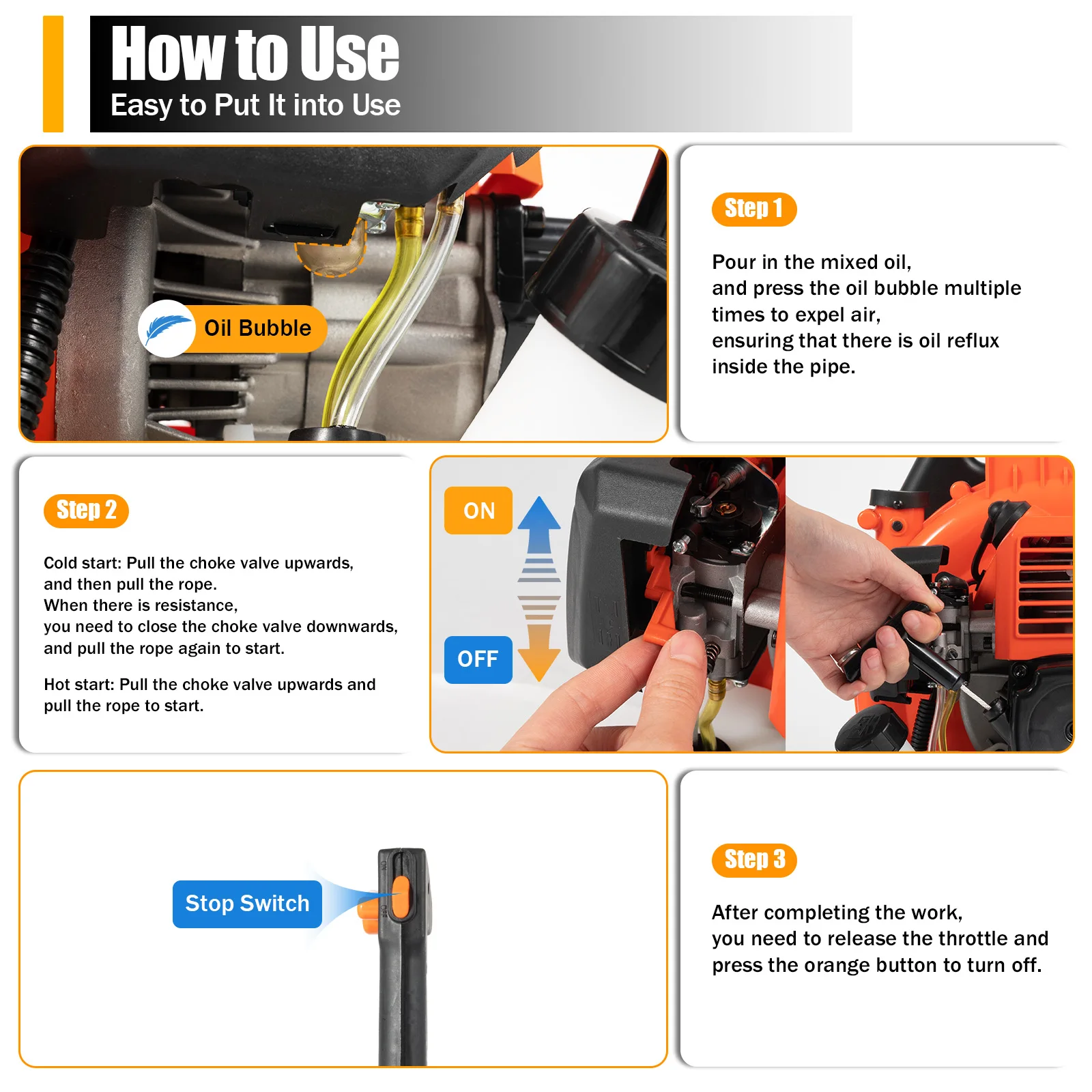 How to Use
Easy to Put It into Use

Oil Bubble

Step 1

Pour in the mixed oil,
and press the oil bubble multiple times to expel air,
ensuring that there is oil reflux inside the pipe.

Step 2

Cold start: Pull the choke valve upwards,
and then pull the rope.
When there is resistance,
you need to close the choke valve downwards,
and pull the rope again to start.

Hot start: Pull the choke valve upwards and pull the rope to start.

ON

OFF

Stop Switch

ON

OFF

Step 3

After completing the work,
you need to release the throttle and press the orange button to turn off.