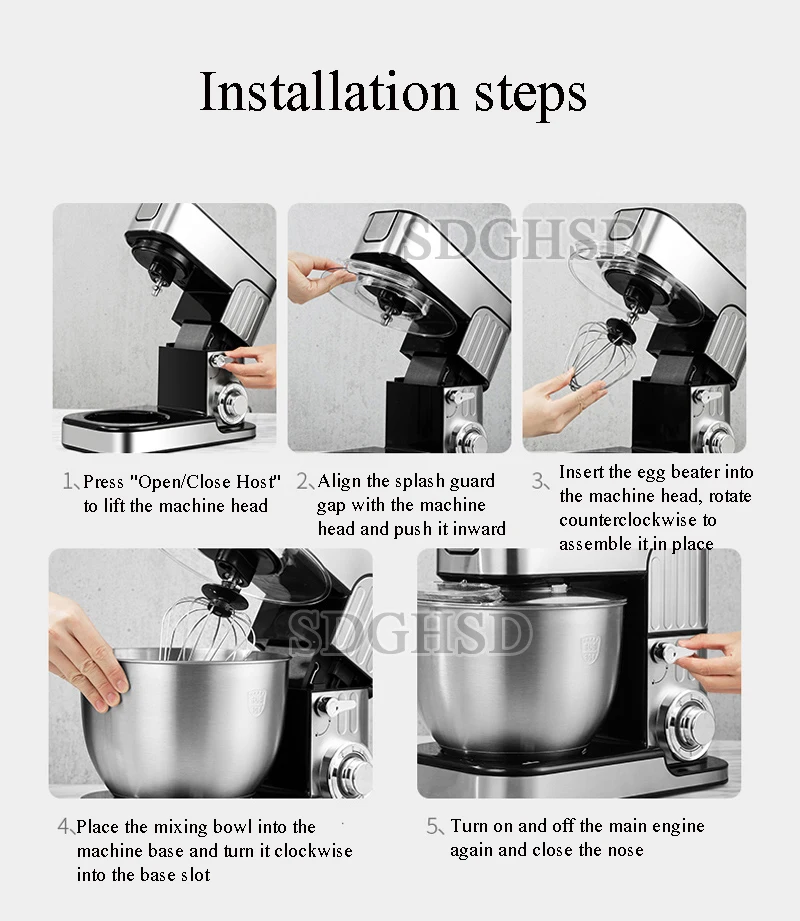 Installation steps

SDGHSD

1、Press "Open/Close Host" to lift the machine head

2、Align the splash guard gap with the machine head and push it inward

3、Insert the egg beater into the machine head, rotate counterclockwise to assemble it in place

SDGHSD

4、Place the mixing bowl into the machine base and turn it clockwise into the base slot

5、Turn on and off the main engine again and close the nose