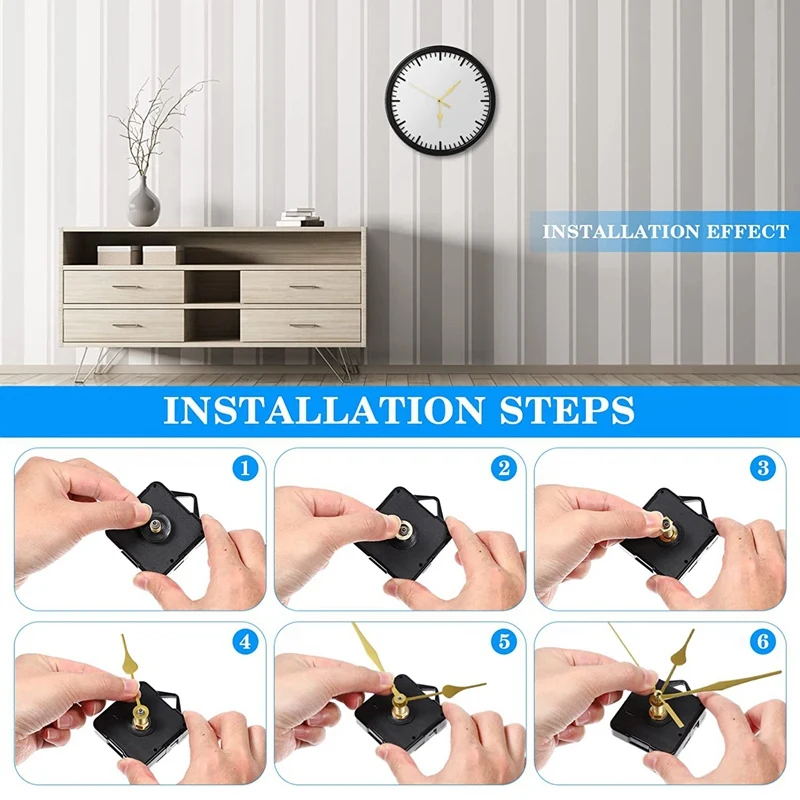 INSTALLATION EFFECT

INSTALLATION STEPS

1

2

3

4

5

6