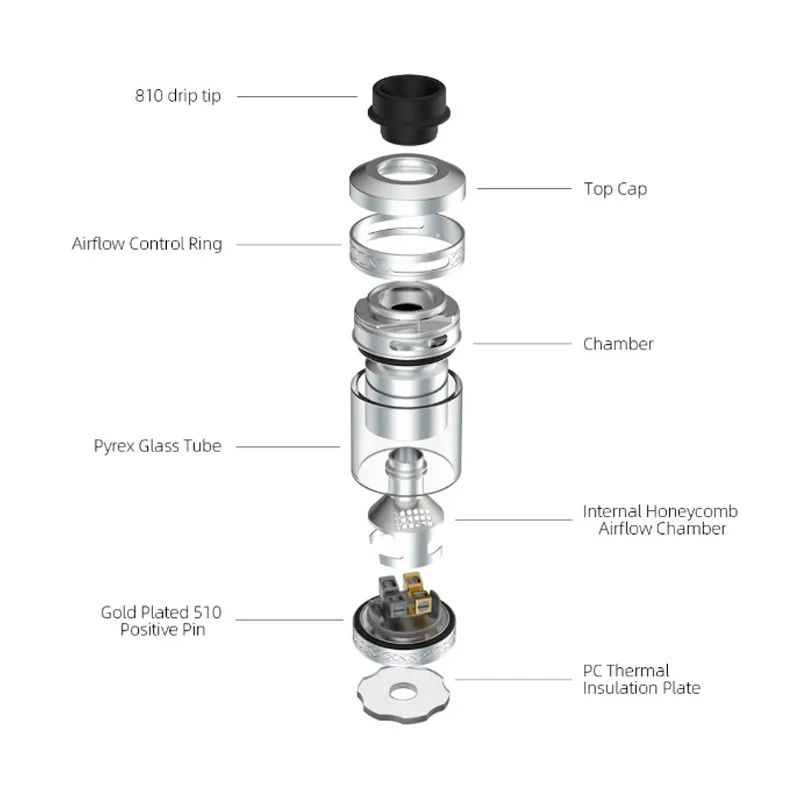 810 drip tip

Top Cap

Airflow Control Ring

Chamber

Pyrex Glass Tube

Internal Honeycomb Airflow Chamber

Gold Plated 510 Positive Pin

PC Thermal Insulation Plate