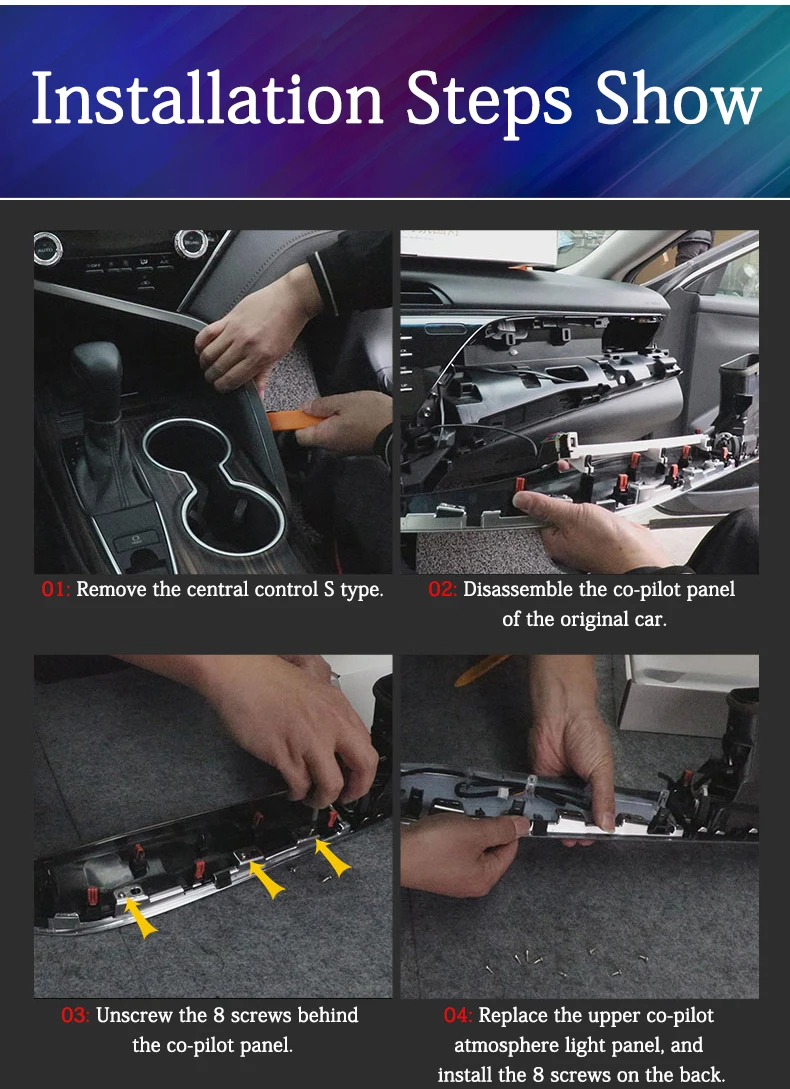 Installation Steps Show

01: Remove the central control S type.

02: Disassemble the co-pilot panel of the original car.

03: Unscrew the 8 screws behind the co-pilot panel.

04: Replace the upper co-pilot atmosphere light panel, and install the 8 screws on the back.