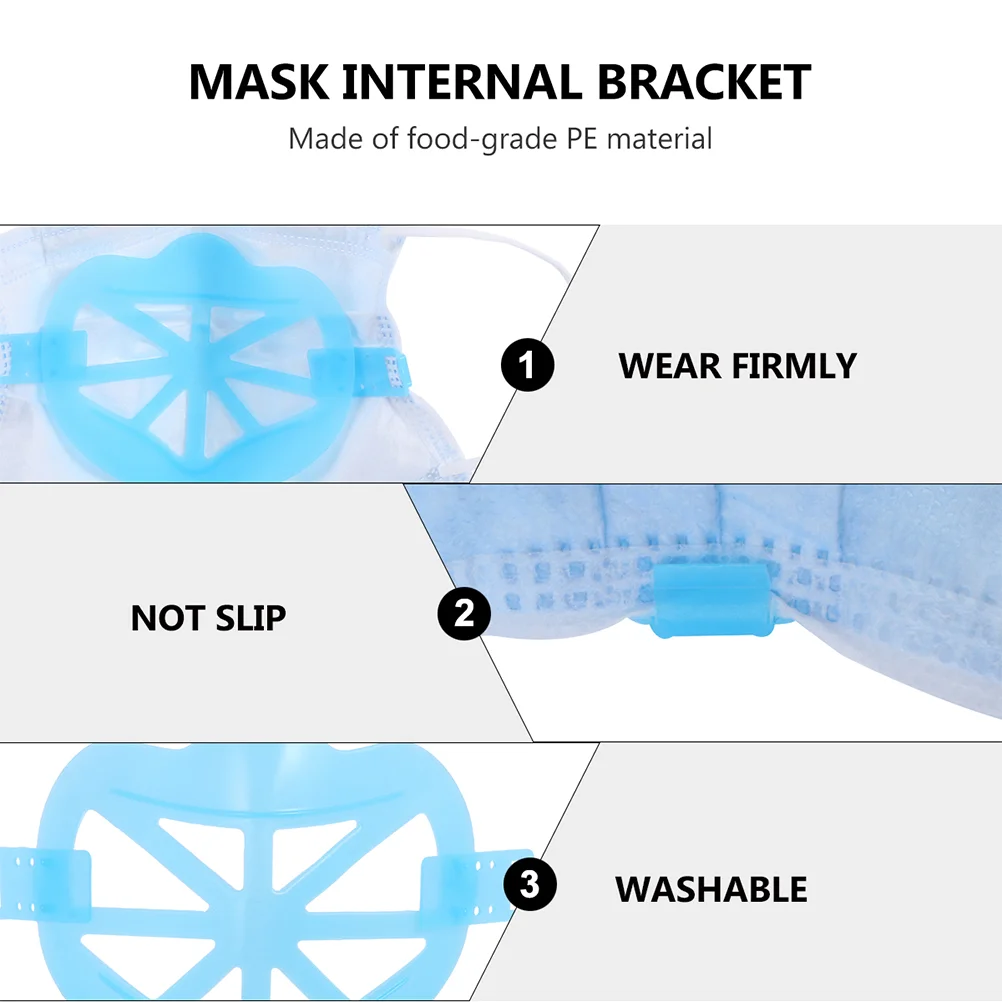 MASK INTERNAL BRACKET
Made of food-grade PE material

1 WEAR FIRMLY

NOT SLIP 2

3 WASHABLE