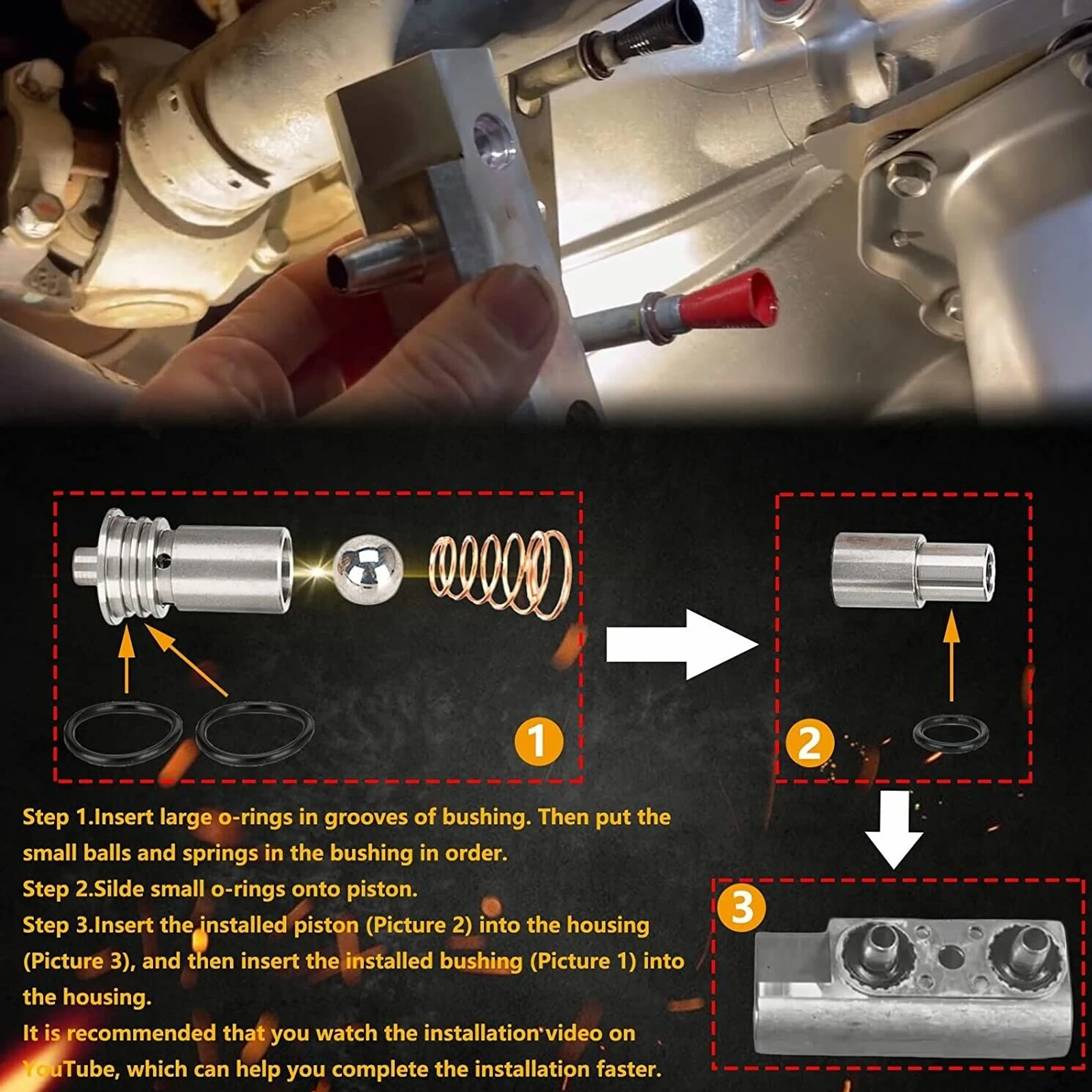 1

2

3

Step 1.Insert large o-rings in grooves of bushing. Then put the small balls and springs in the bushing in order.
Step 2.Silde small o-rings onto piston.
Step 3.Insert the installed piston (Picture 2) into the housing (Picture 3), and then insert the installed bushing (Picture 1) into the housing.
It is recommended that you watch the installation video on YouTube, which can help you complete the installation faster.