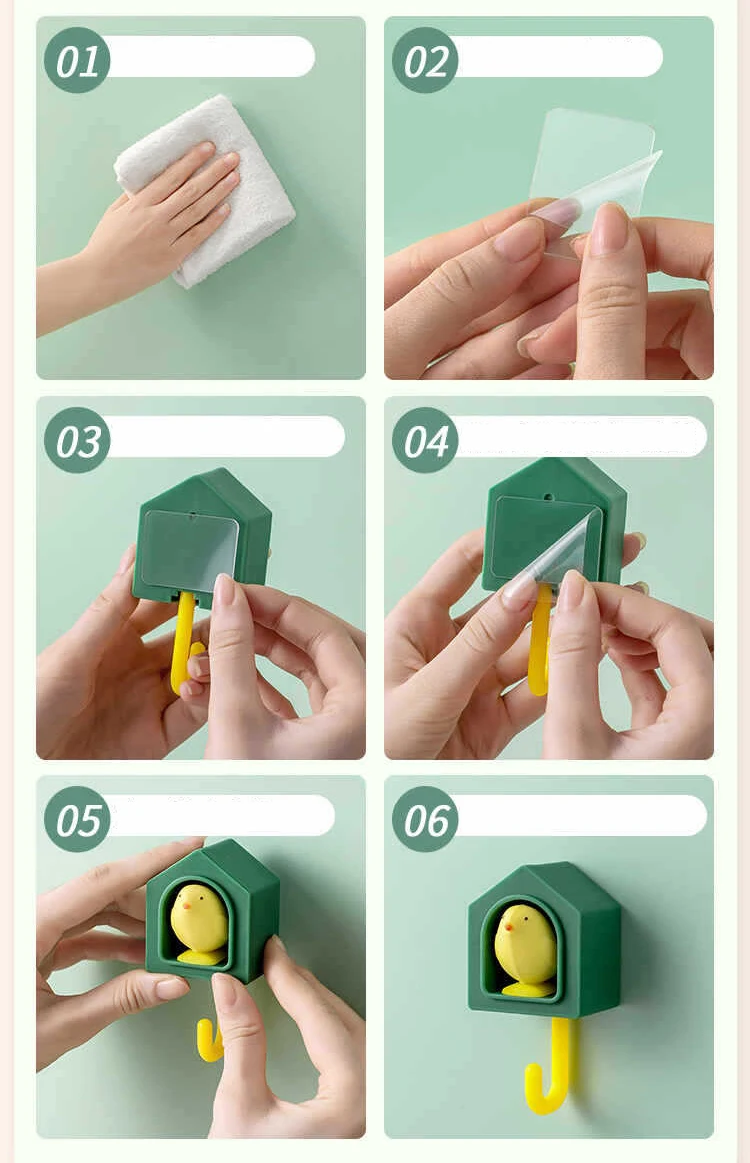 01

02

03

04

05

06