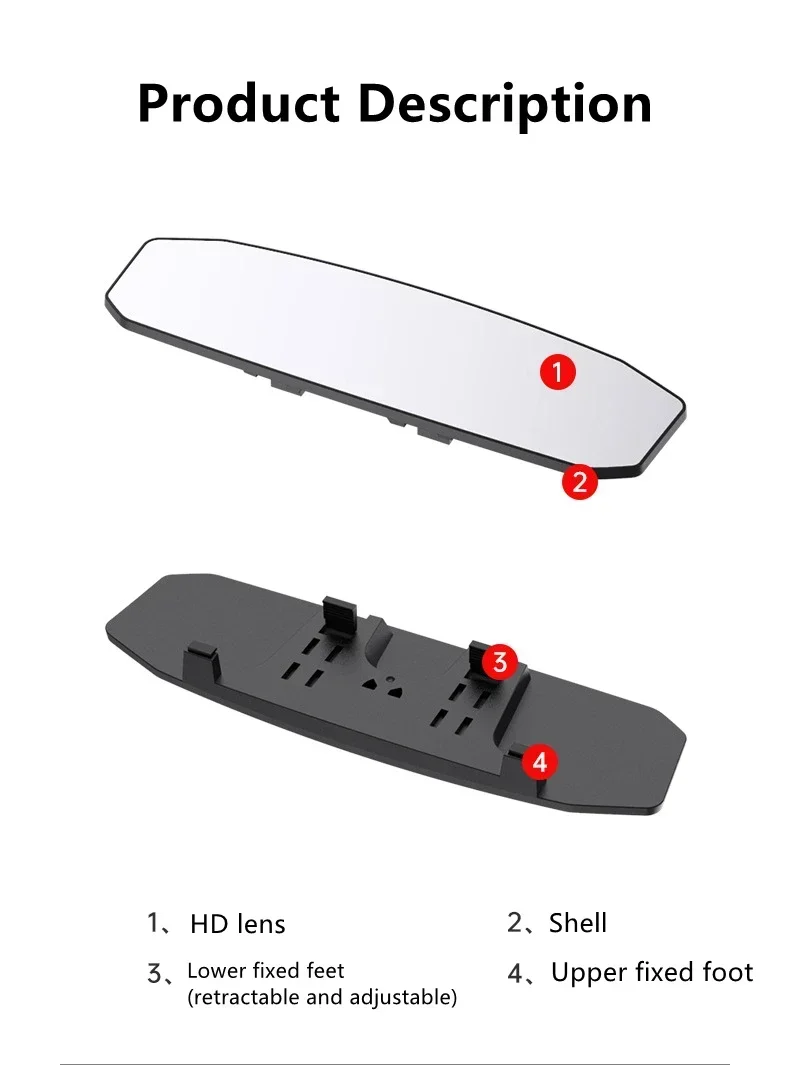 Product Description

1

2

3

4

1、 HD lens

2、Shell

3、Lower fixed feet (retractable and adjustable)

4、Upper fixed foot