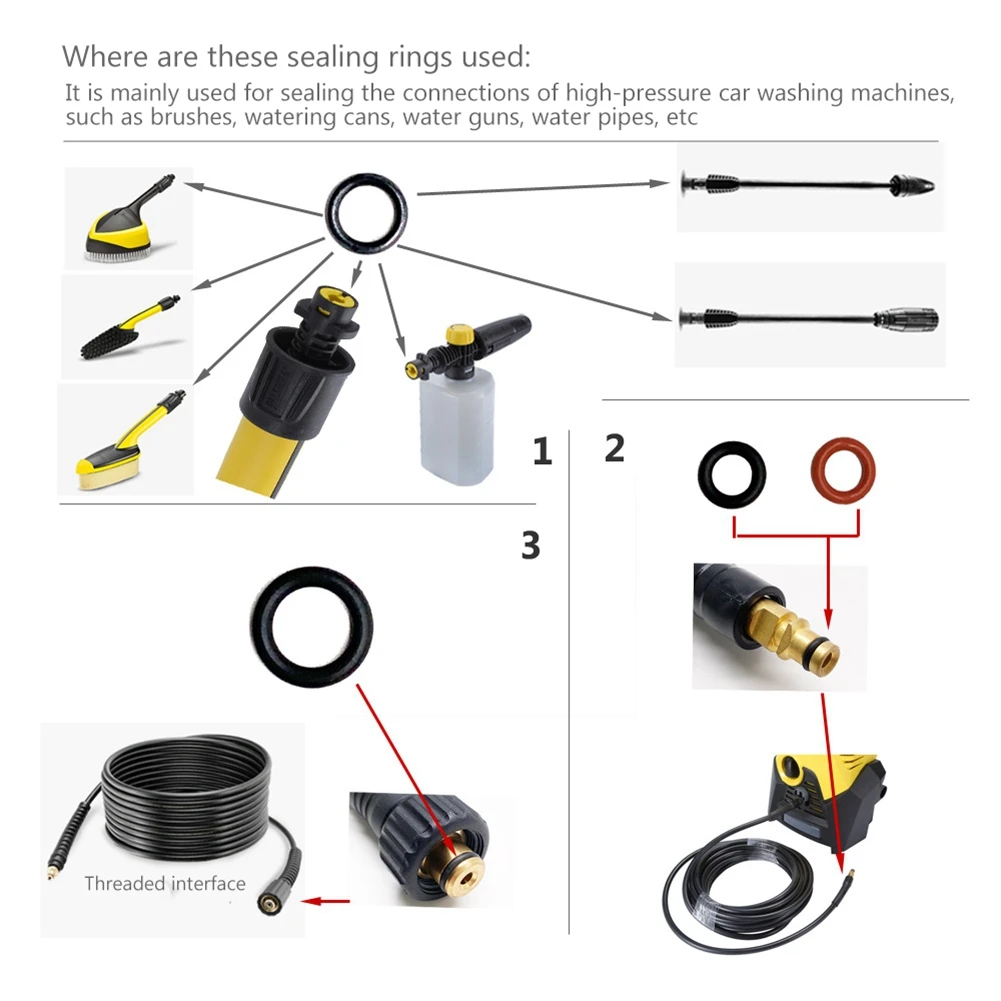 Where are these sealing rings used:

It is mainly used for sealing the connections of high-pressure car washing machines, such as brushes, watering cans, water guns, water pipes, etc

1

2

3

Threaded interface