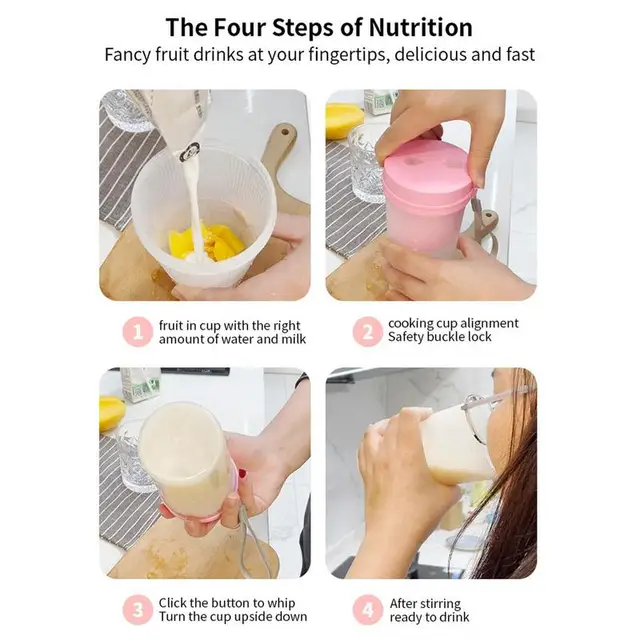 The Four Steps of Nutrition
Fancy fruit drinks at your fingertips, delicious and fast

1 fruit in cup with the right amount of water and milk

2 cooking cup alignment
Safety buckle lock

3 Click the button to whip
Turn the cup upside down

4 After stirring
ready to drink