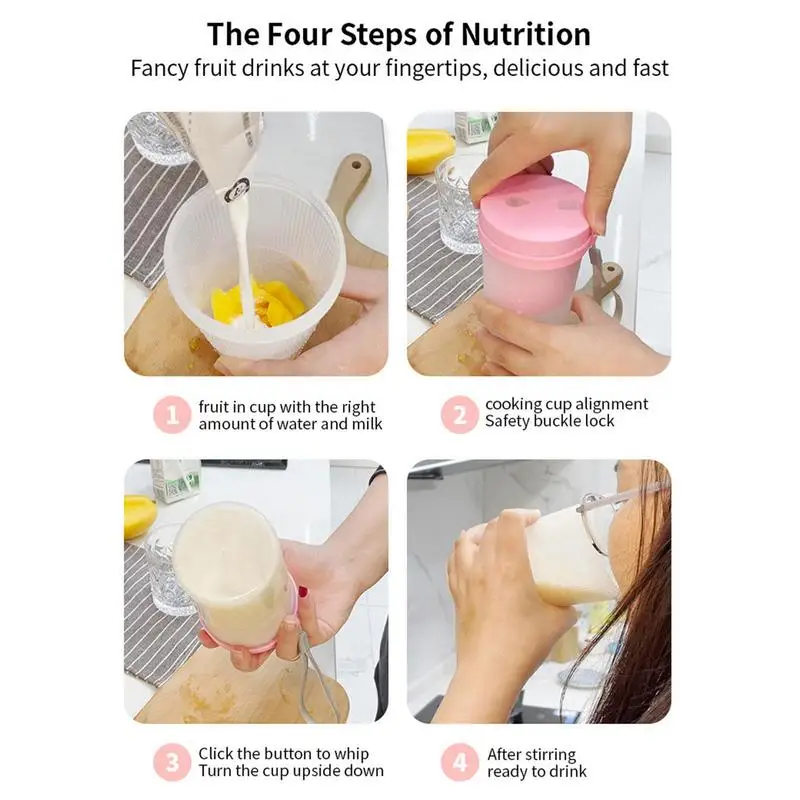 The Four Steps of Nutrition
Fancy fruit drinks at your fingertips, delicious and fast

1 fruit in cup with the right amount of water and milk

2 cooking cup alignment
Safety buckle lock

3 Click the button to whip
Turn the cup upside down

4 After stirring
ready to drink