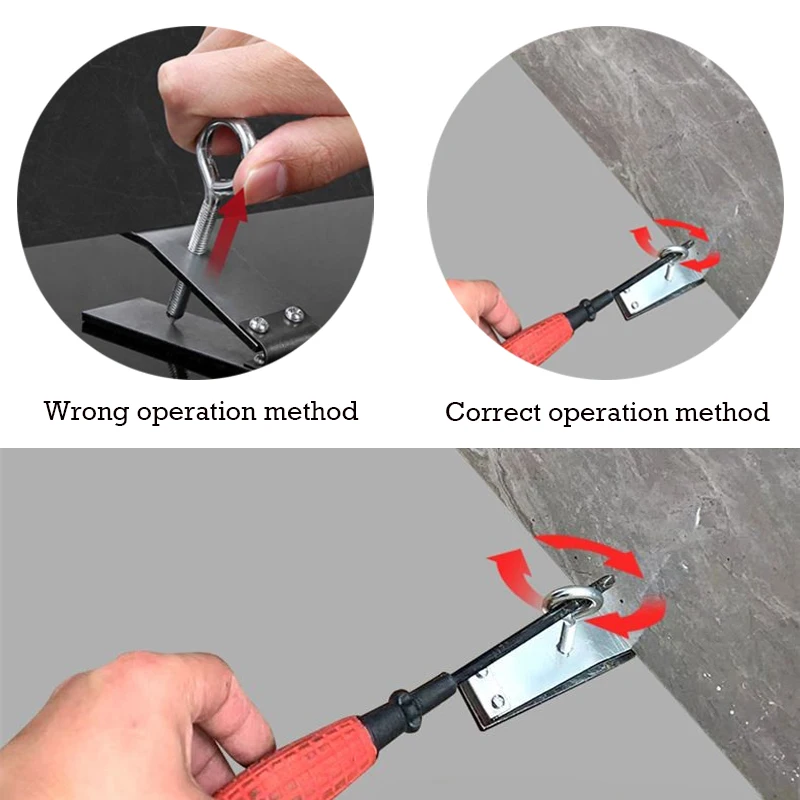 Wrong operation method

Correct operation method