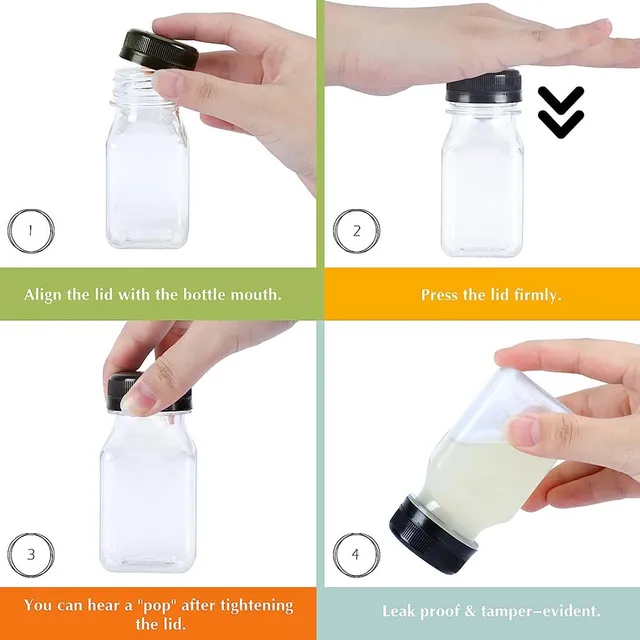 1

Align the lid with the bottle mouth.

2

Press the lid firmly.

3

You can hear a "pop" after tightening the lid.

4

Leak proof & tamper-evident.