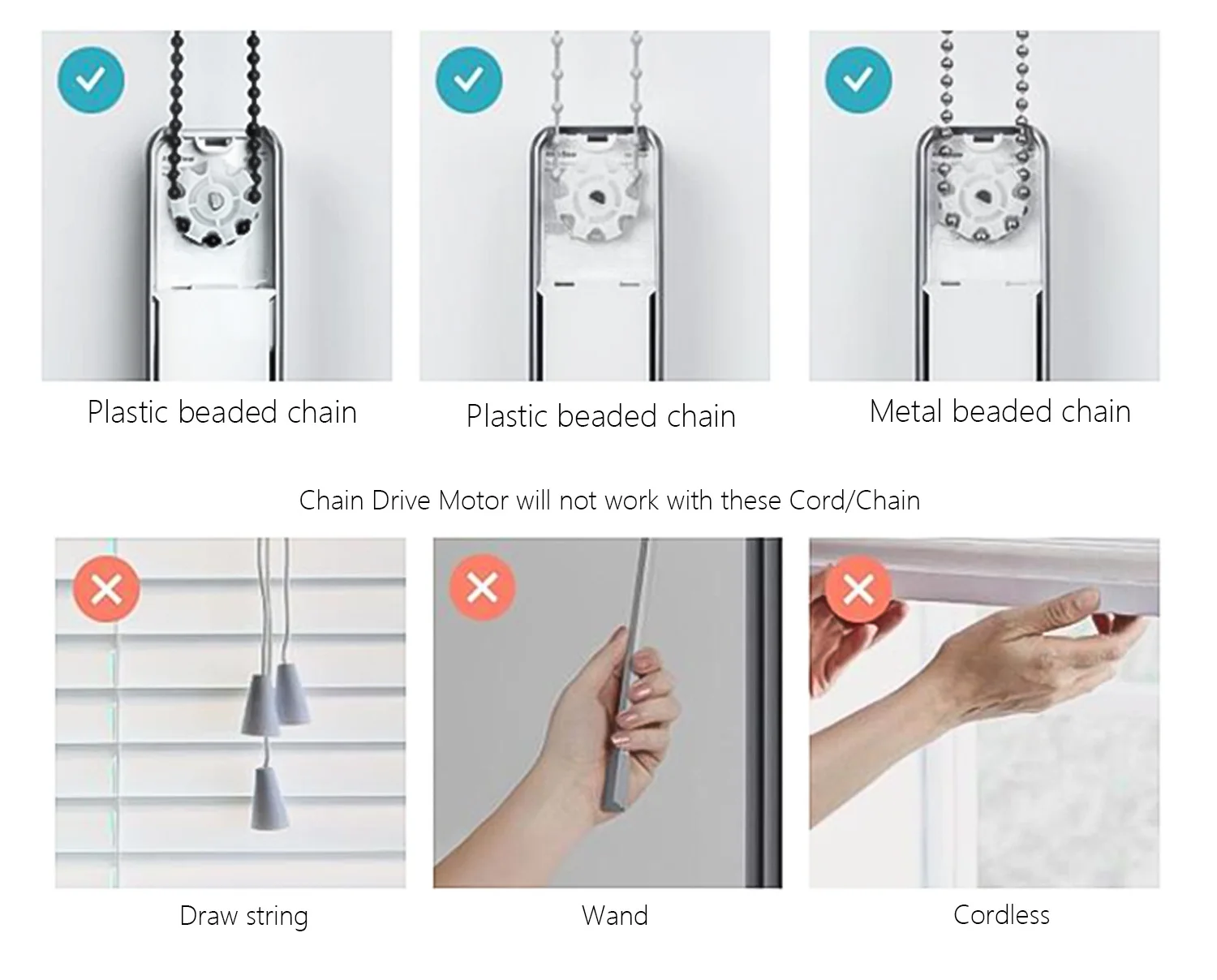 Plastic beaded chain

Plastic beaded chain

Metal beaded chain

Chain Drive Motor will not work with these Cord/Chain

Draw string

Wand

Cordless