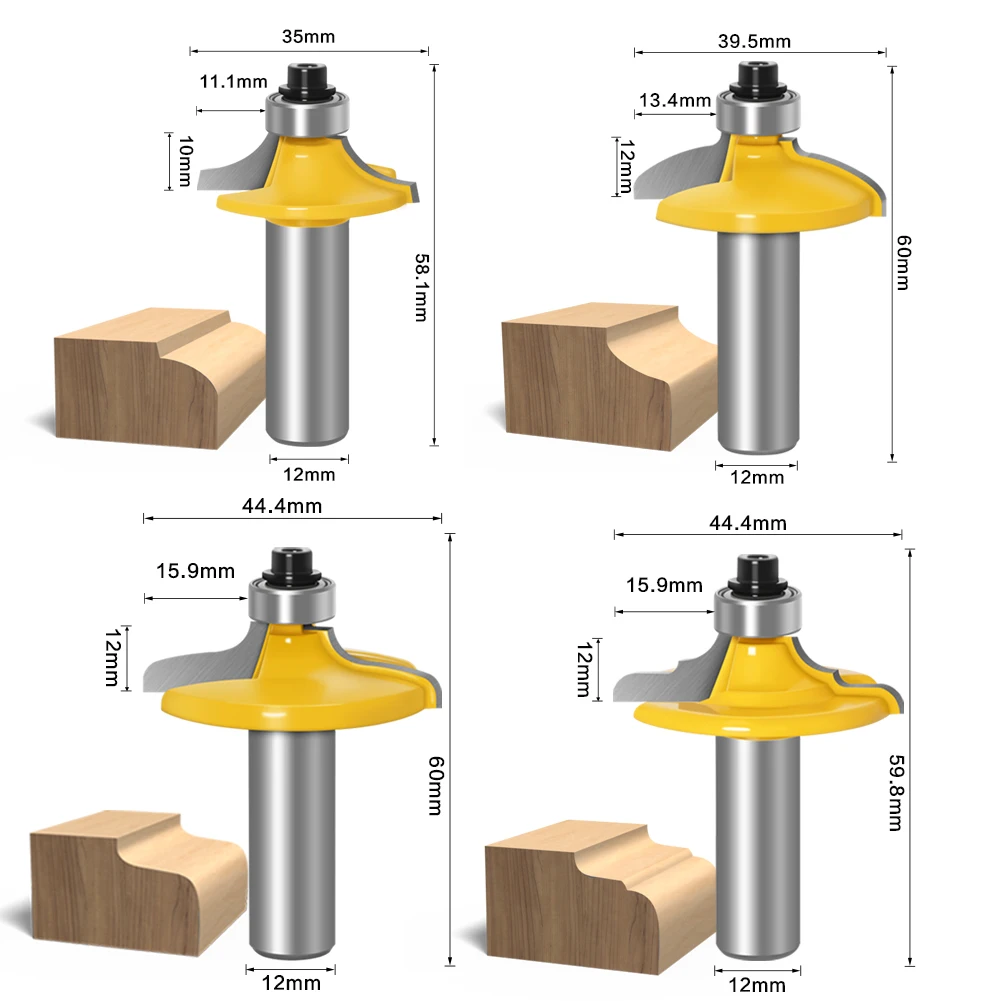 35mm
11.1mm
10mm
58.1mm
12mm

39.5mm
13.4mm
12mm
60mm
12mm

44.4mm
15.9mm
12mm
60mm
12mm

44.4mm
15.9mm
12mm
59.8mm
12mm