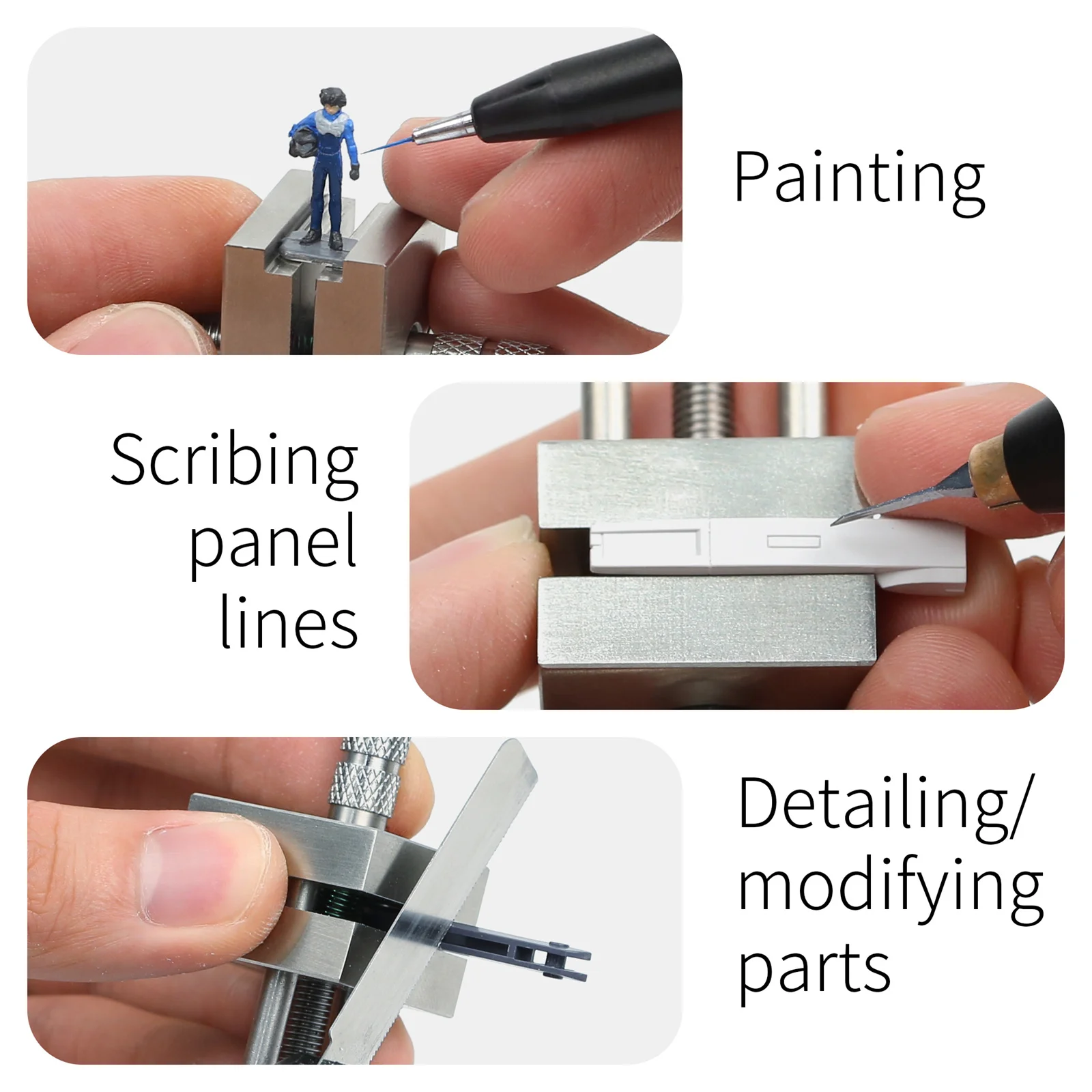 Painting

Scribing panel lines

Detailing/ modifying parts