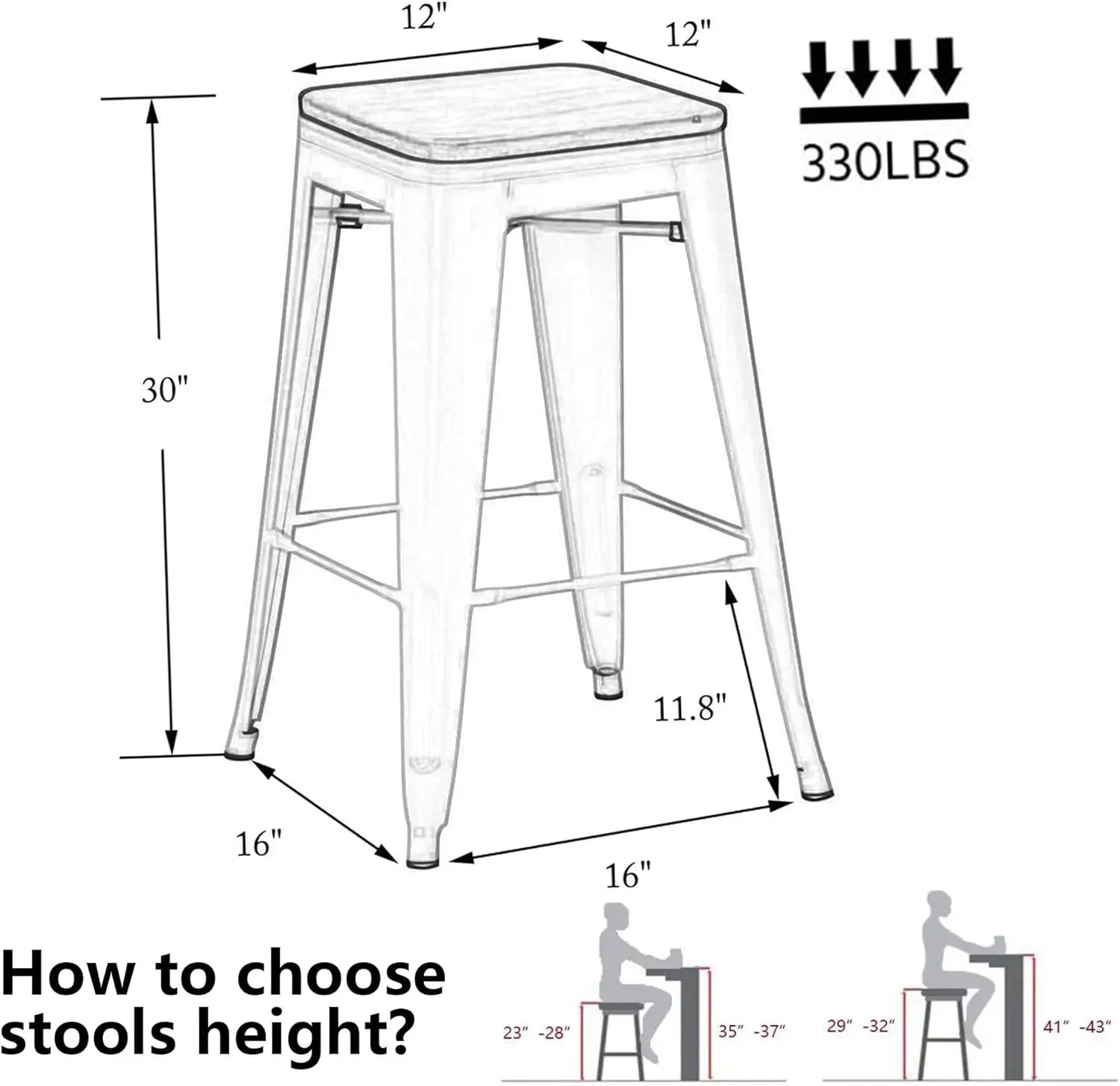 12"

12"

330LBS

30"

11.8"

16"

16"

How to choose stools height?

23" -28"

35" -37"

29" -32"

41" -43"