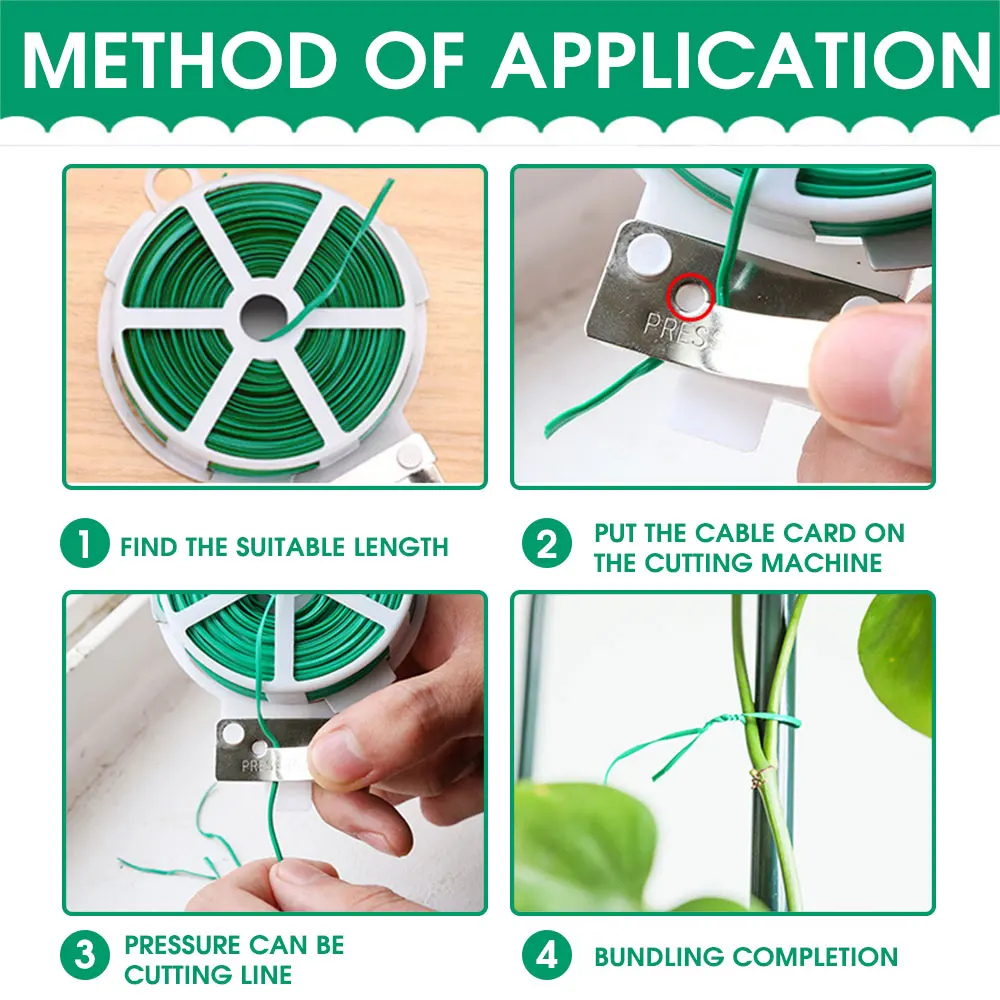 METHOD OF APPLICATION

PRES

1 FIND THE SUITABLE LENGTH

2 PUT THE CABLE CARD ON THE CUTTING MACHINE

PRES

3 PRESSURE CAN BE CUTTING LINE

4 BUNDLING COMPLETION