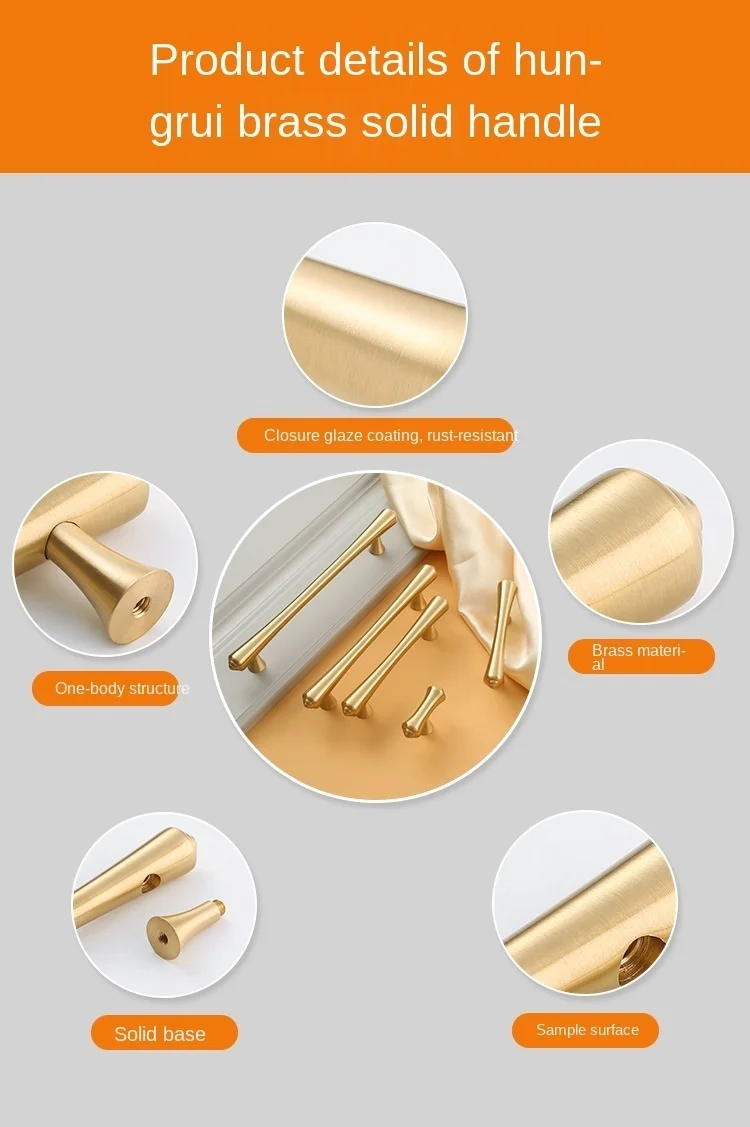 Product details of hungrui brass solid handle

Closure glaze coating, rust-resistant

One-body structure

Brass material

Solid base

Sample surface