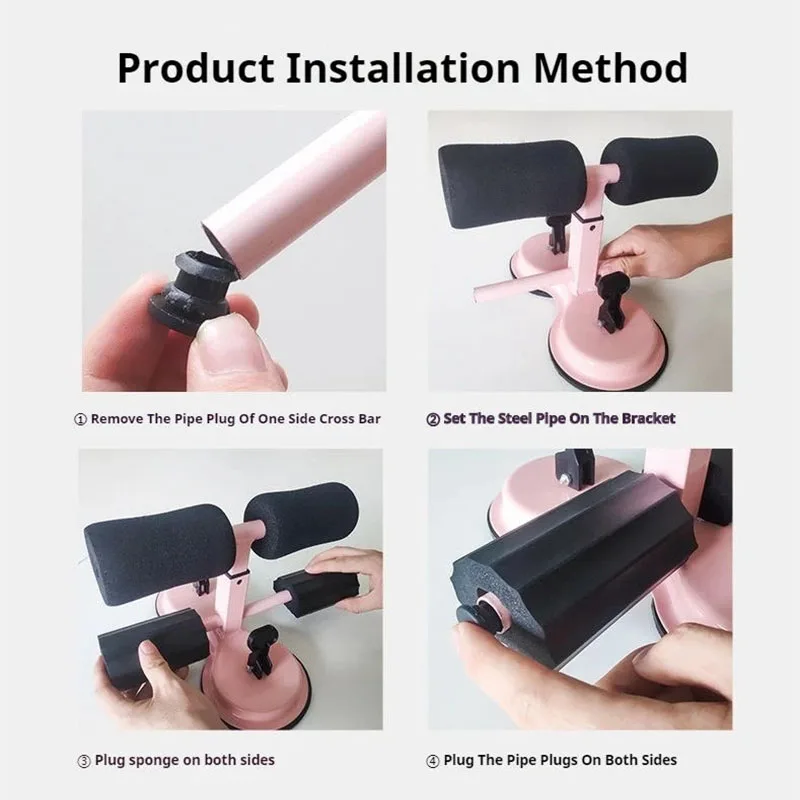 Product Installation Method

① Remove The Pipe Plug Of One Side Cross Bar

② Set The Steel Pipe On The Bracket

③ Plug sponge on both sides

④ Plug The Pipe Plugs On Both Sides