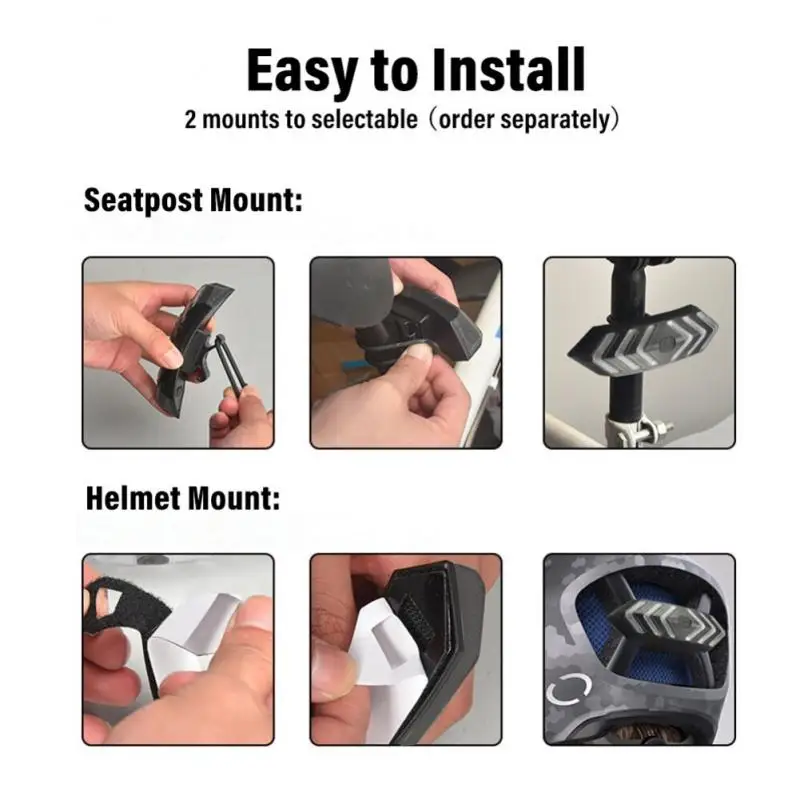 Easy to Install
2 mounts to selectable（order separately）

Seatpost Mount:

Helmet Mount: