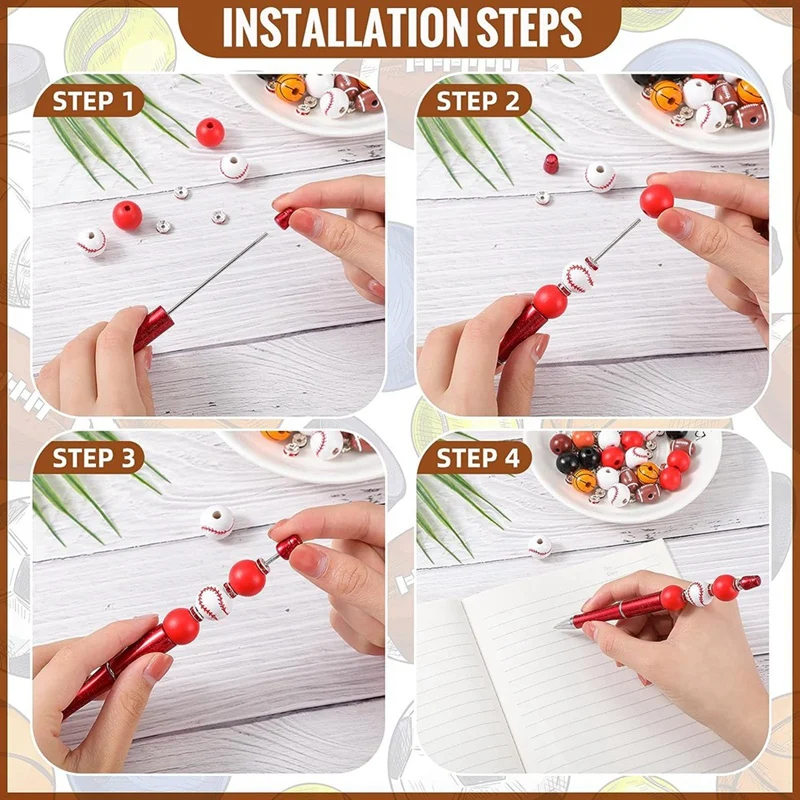 INSTALLATION STEPS

STEP 1

STEP 2

STEP 3

STEP 4