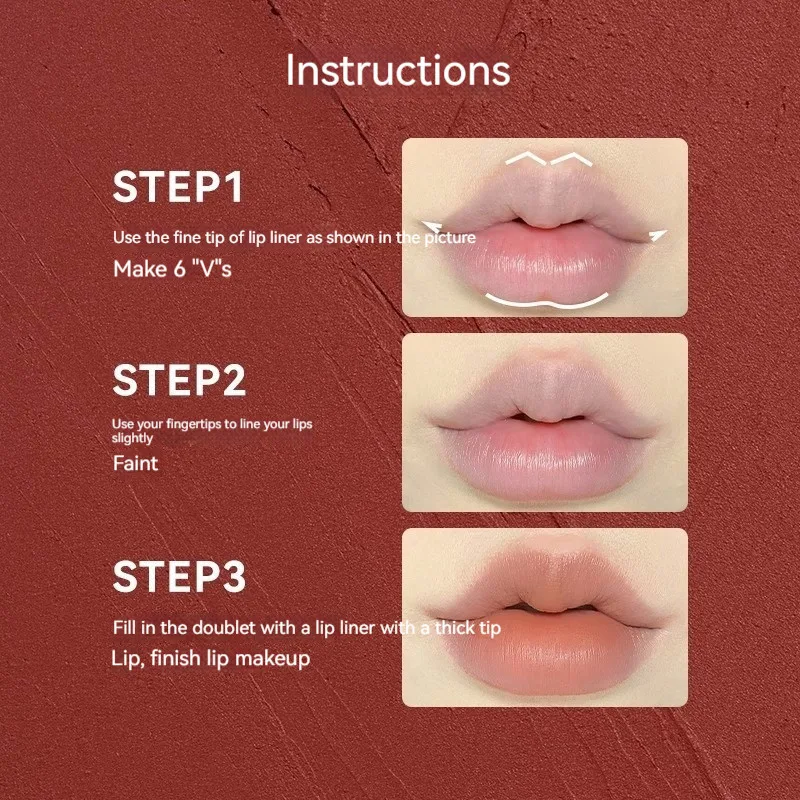 Instructions

STEP1

Use the fine tip of lip liner as shown in the picture

Make 6 "V"s

STEP2

Use your fingertips to line your lips slightly

Faint

STEP3

Fill in the doublet with a lip liner with a thick tip

Lip, finish lip makeup