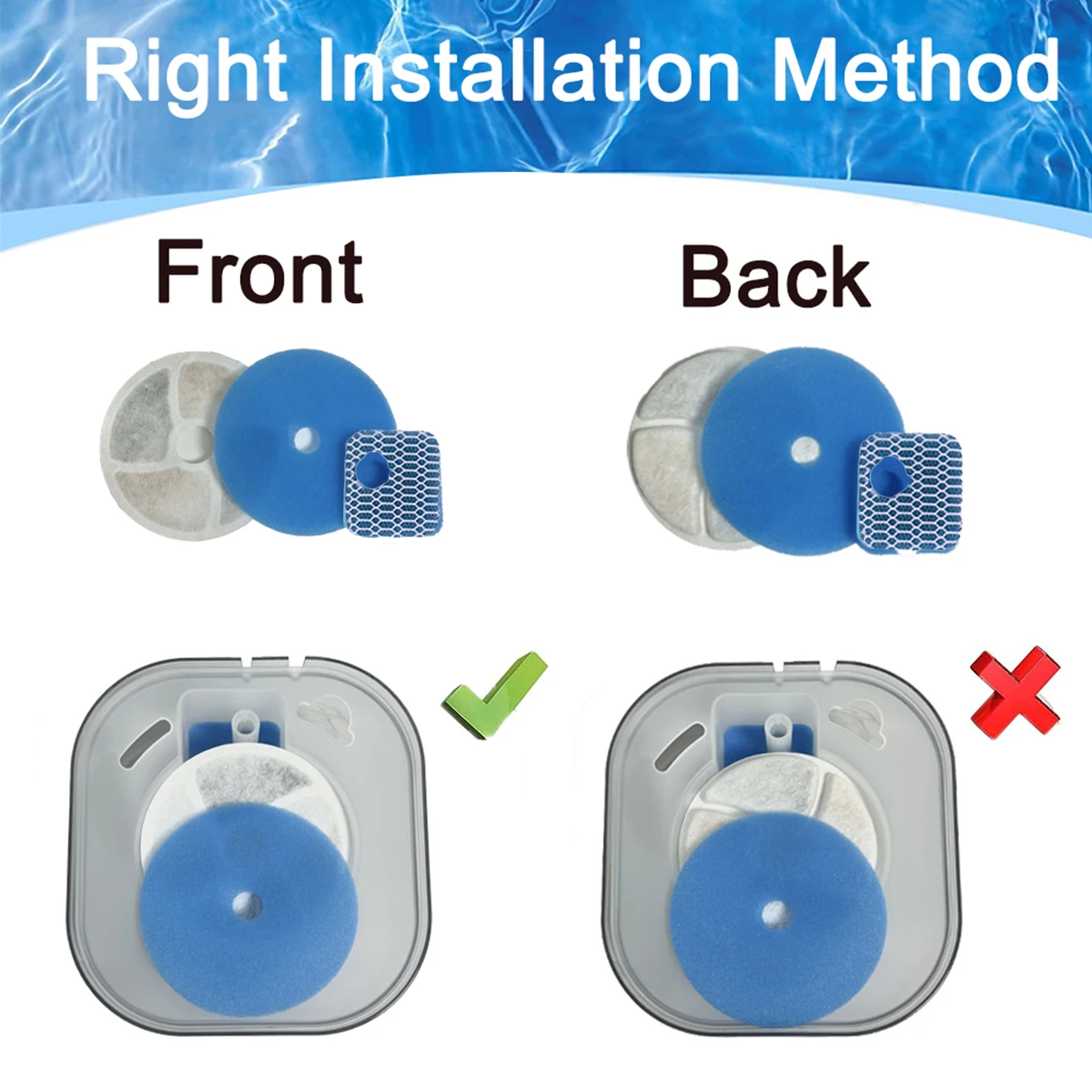 Right Installation Method

Front

Back