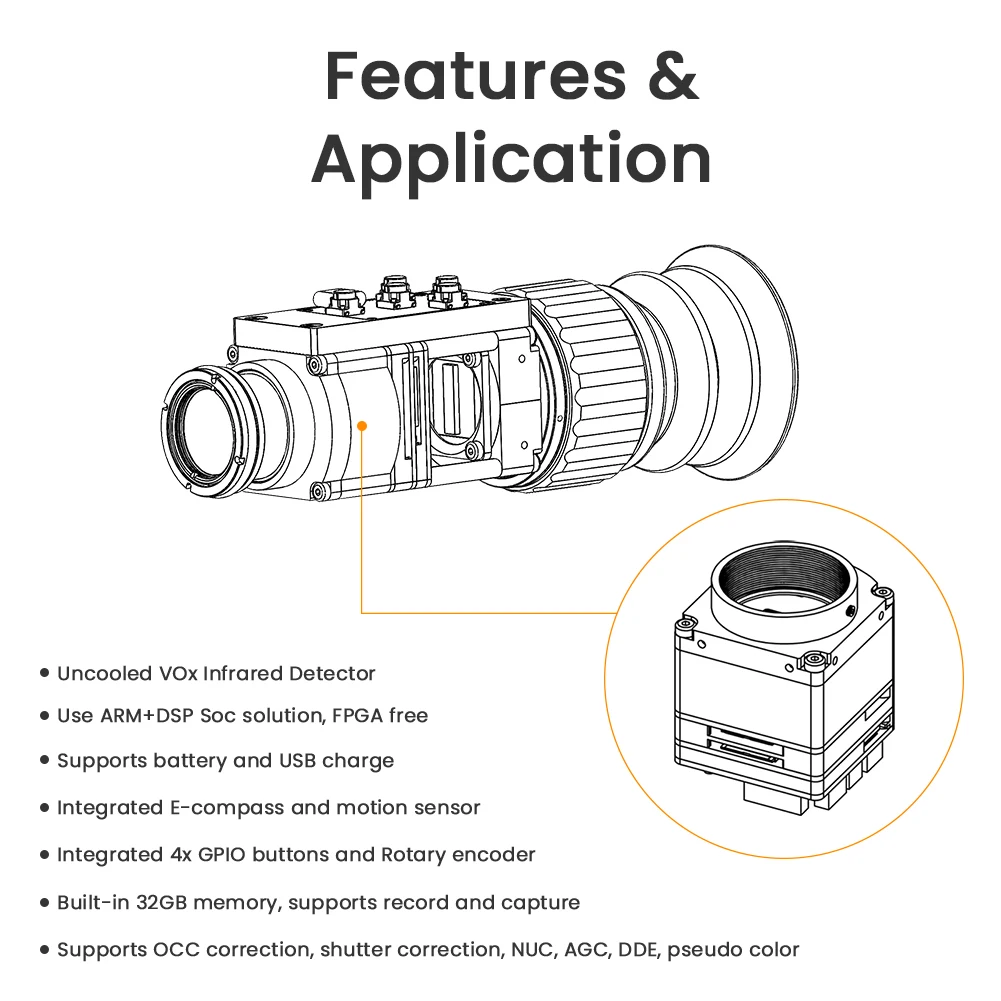 Features & Application

• Uncooled VOx Infrared Detector
• Use ARM+DSP Soc solution, FPGA free
• Supports battery and USB charge
• Integrated E-compass and motion sensor
• Integrated 4x GPIO buttons and Rotary encoder
• Built-in 32GB memory, supports record and capture
• Supports OCC correction, shutter correction, NUC, AGC, DDE, pseudo color